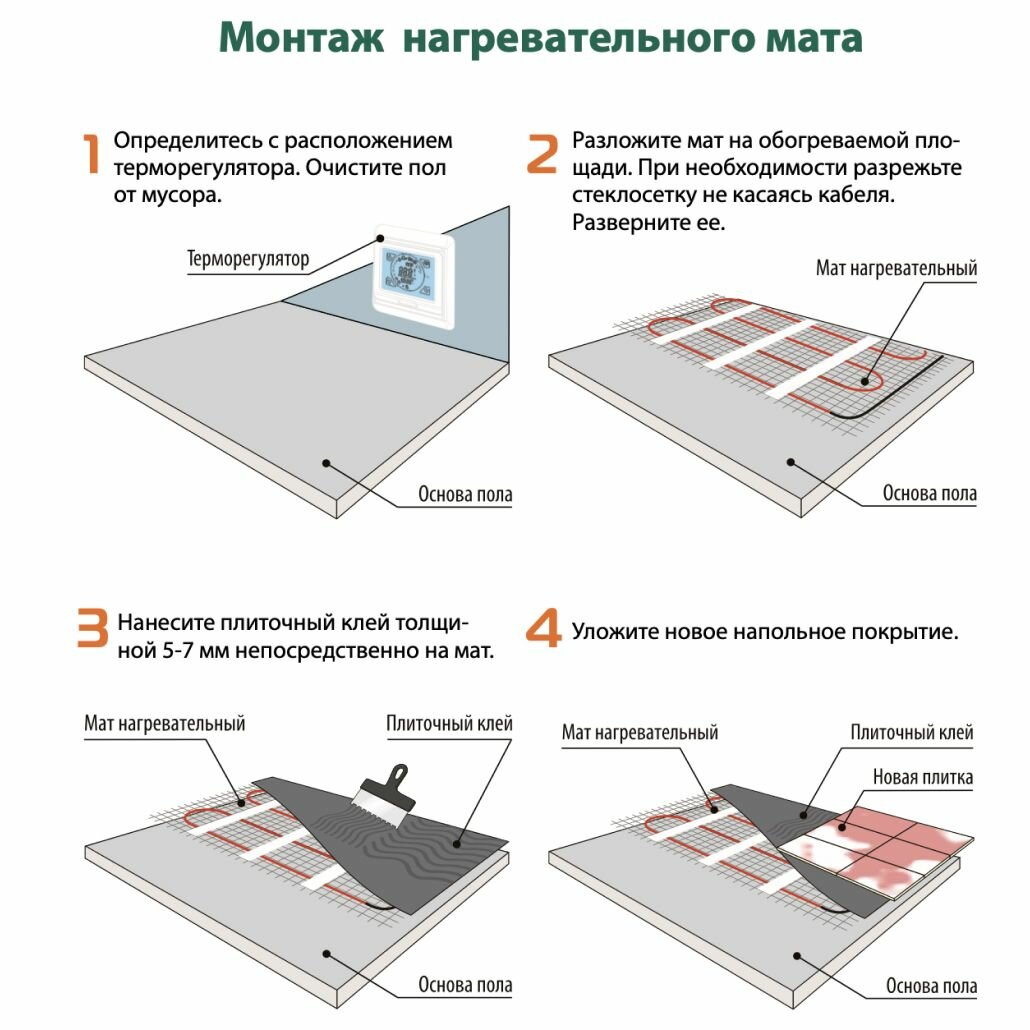 Монтаж нагревательного мата

1 Определитесь с расположением терморегулятора. Очистите пол от мусора.

Терморегулятор

Основа пола

2 Разложите мат на обогреваемой площади. При необходимости разрежьте стеклосетку не касаясь кабеля. Разверните ее.

Мат нагревательный

Основа пола

3 Нанесите плиточный клей толщиной 5-7 мм непосредственно на мат.

Мат нагревательный

Плиточный клей

Основа пола

4 Уложите новое напольное покрытие.

Мат нагревательный

Плиточный клей

Новая плитка

Основа пола