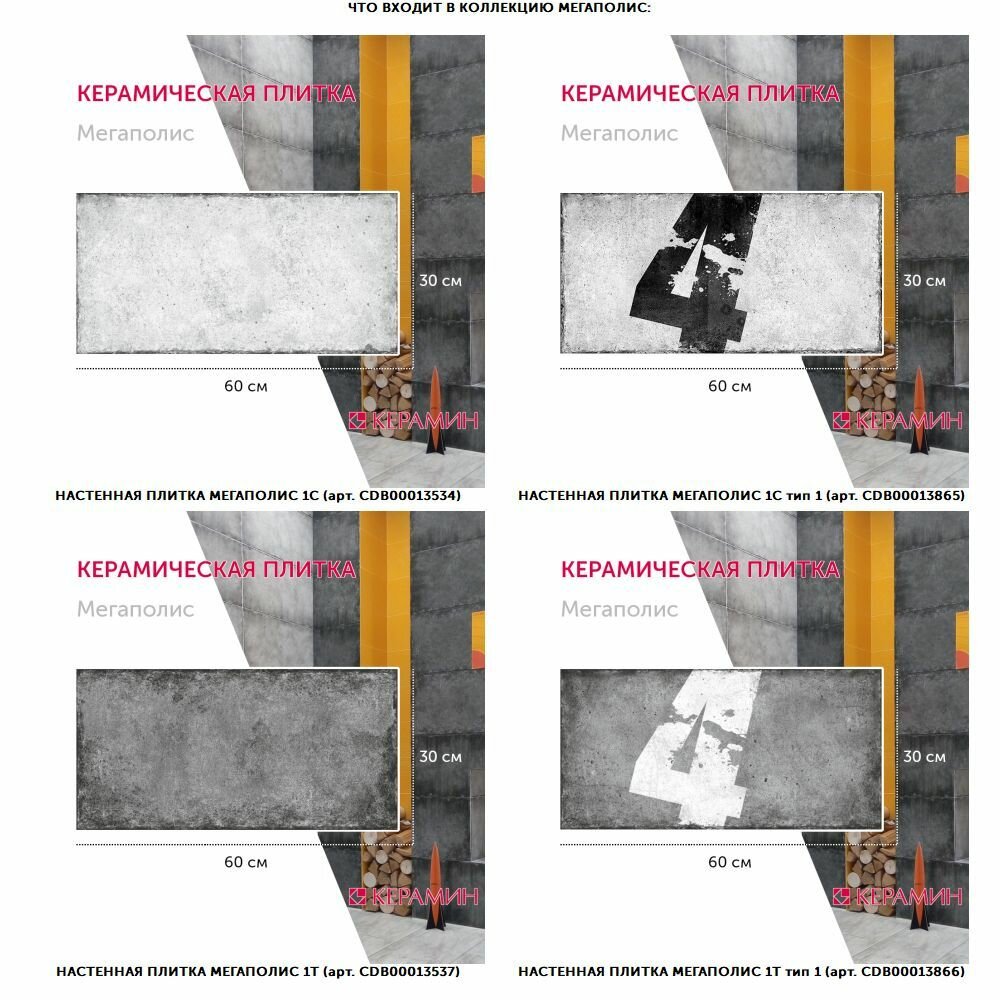 ЧТО ВХОДИТ В КОЛЛЕКЦИЮ МЕГАПОЛИС:

КЕРАМИЧЕСКАЯ ПЛИТКА
Мегаполис
30 см
60 см
КЕРАМИН
НАСТЕННАЯ ПЛИТКА МЕГАПОЛИС 1С (арт. CDB00013534)

КЕРАМИЧЕСКАЯ ПЛИТКА
Мегаполис
4
30 см
60 см
КЕРАМИН
НАСТЕННАЯ ПЛИТКА МЕГАПОЛИС 1С тип 1 (арт. CDB00013865)

КЕРАМИЧЕСКАЯ ПЛИТКА
Мегаполис
30 см
60 см
КЕРАМИН
НАСТЕННАЯ ПЛИТКА МЕГАПОЛИС 1Т (арт. CDB00013537)

КЕРАМИЧЕСКАЯ ПЛИТКА
Мегаполис
4
30 см
60 см
КЕРАМИН
НАСТЕННАЯ ПЛИТКА МЕГАПОЛИС 1Т тип 1 (арт. CDB00013866)