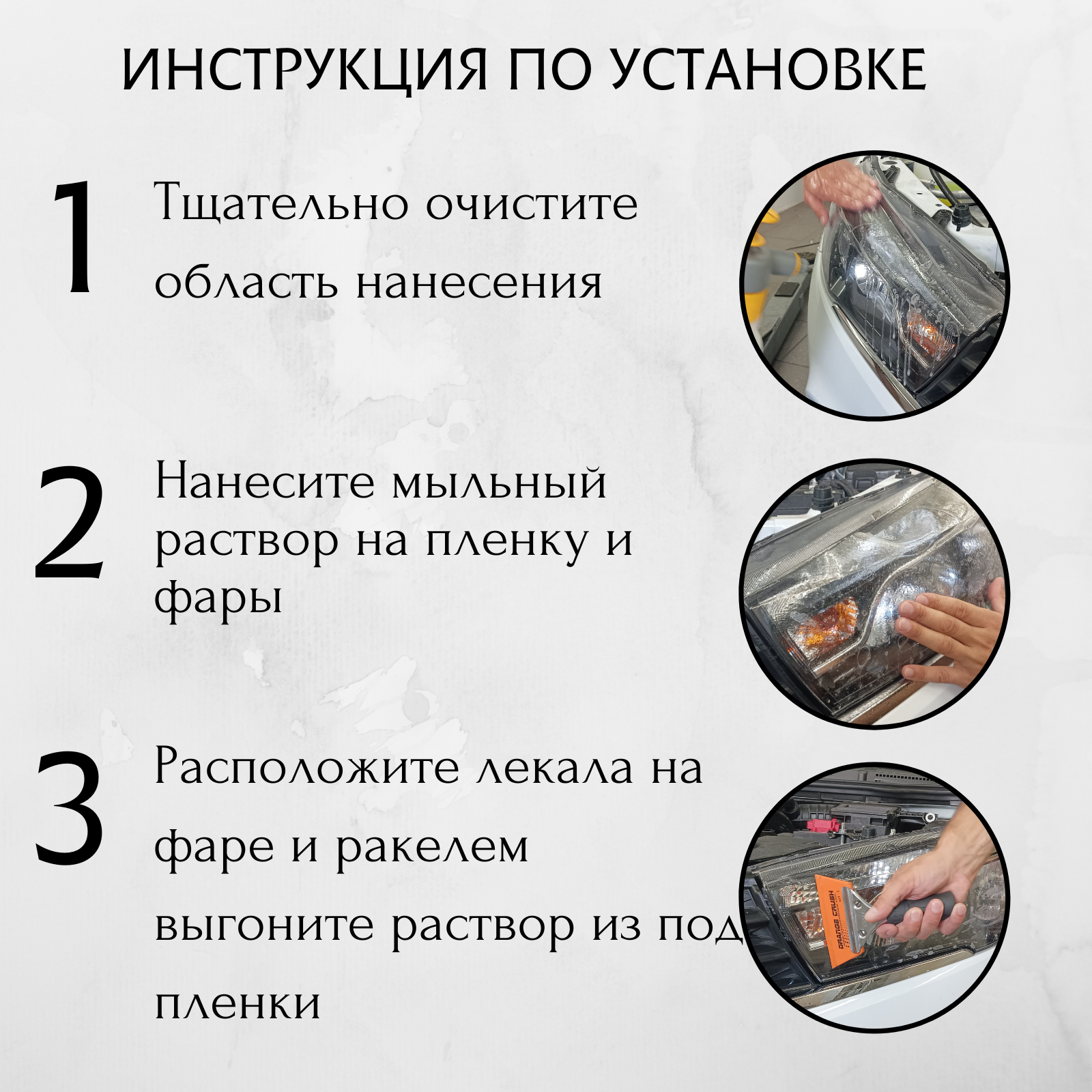 ИНСТРУКЦИЯ ПО УСТАНОВКЕ

1 Тщательно очистите область нанесения

2 Нанесите мыльный раствор на пленку и фары

3 Расположите лекала на фаре и ракелем выгоните раствор из под пленки

ORANGE CRUSH