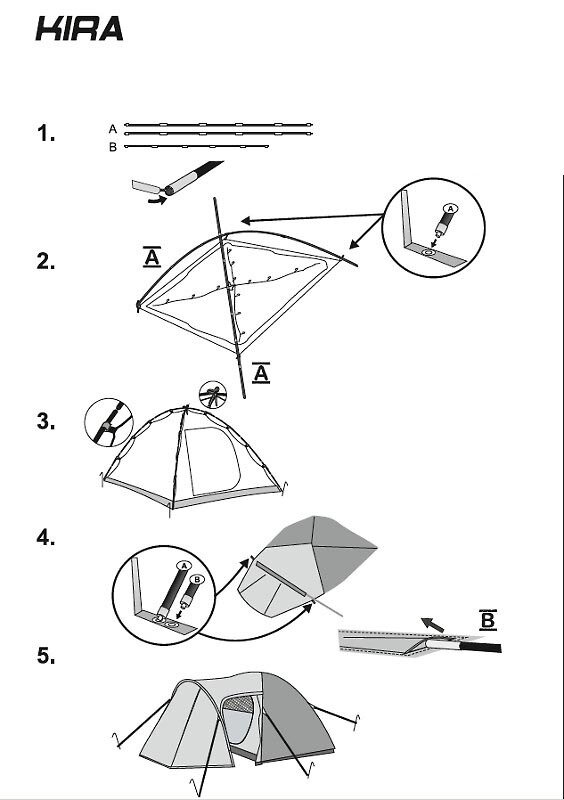 KIRA

1.

A

B

2.

A

A

A

3.

4.

A

B

B

5.