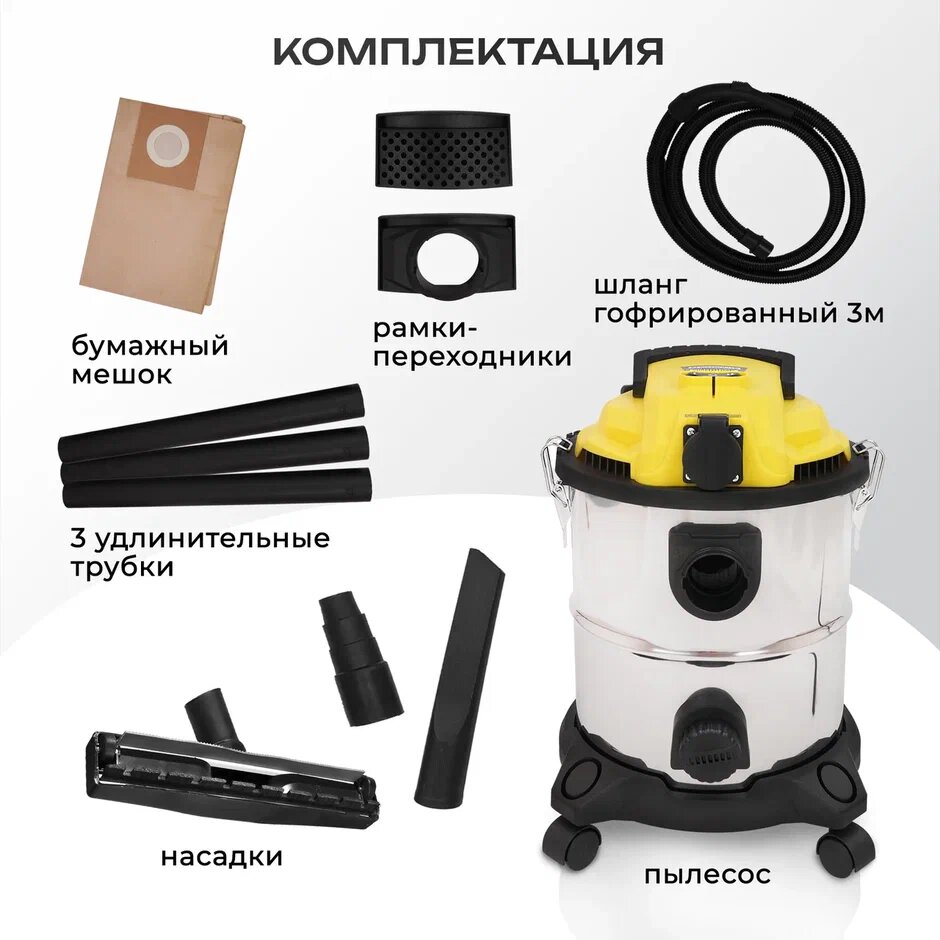 КОМПЛЕКТАЦИЯ

бумажный мешок

рамки-переходники

шланг гофрированный 3м

3 удлинительные трубки

насадки

пылесос