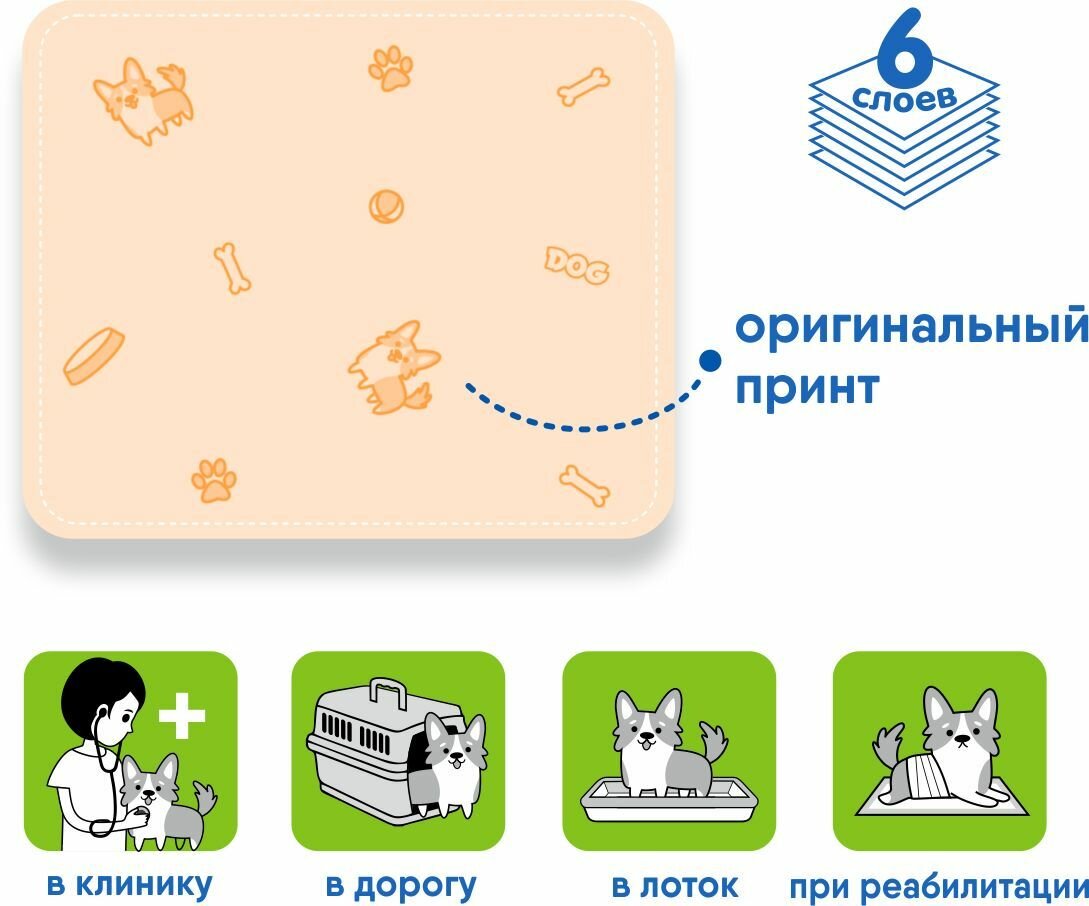 DOG

6
слоев

оригинальный принт

в клинику

в дорогу

в лоток

при реабилитации