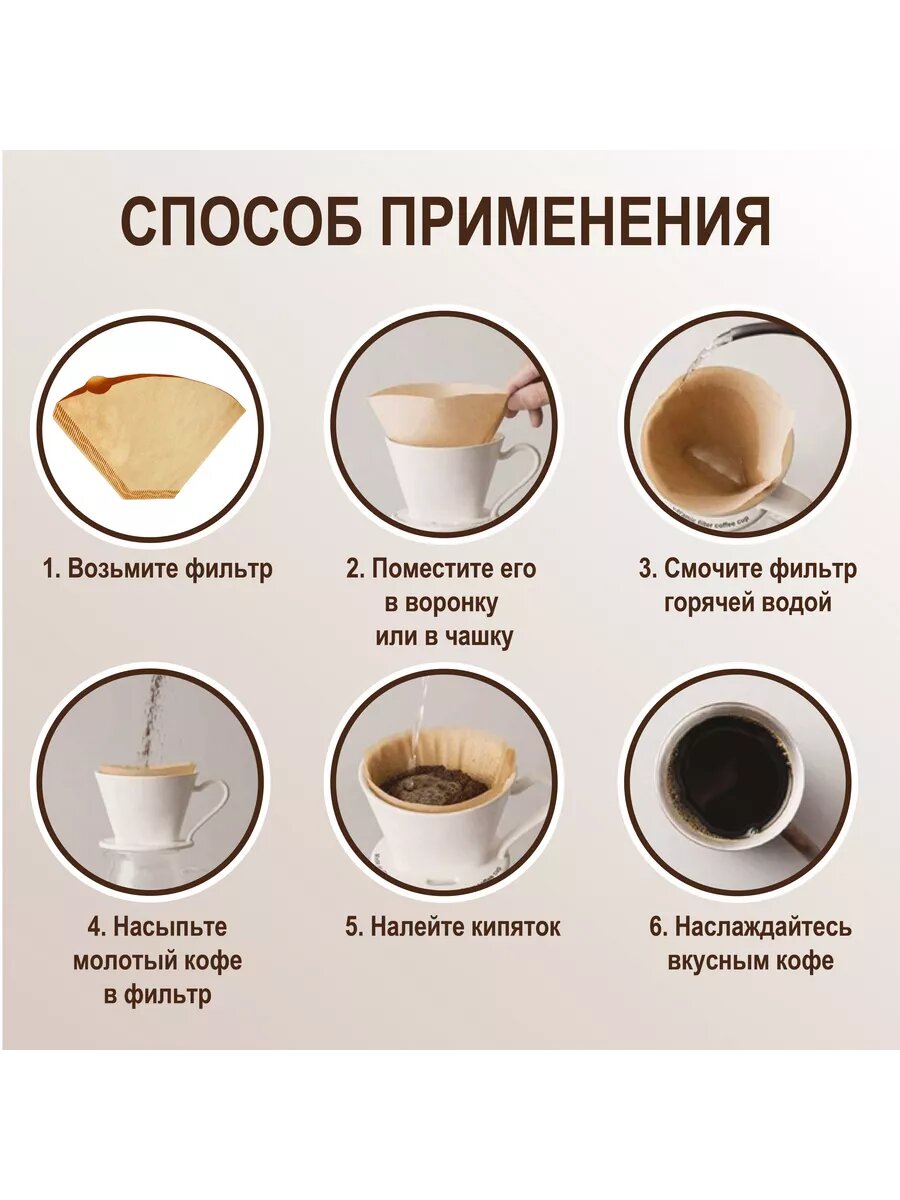 СПОСОБ ПРИМЕНЕНИЯ

1. Возьмите фильтр

2. Поместите его в воронку или в чашку

3. Смочите фильтр горячей водой

4. Насыпьте молотый кофе в фильтр

5. Налейте кипяток

6. Наслаждайтесь вкусным кофе