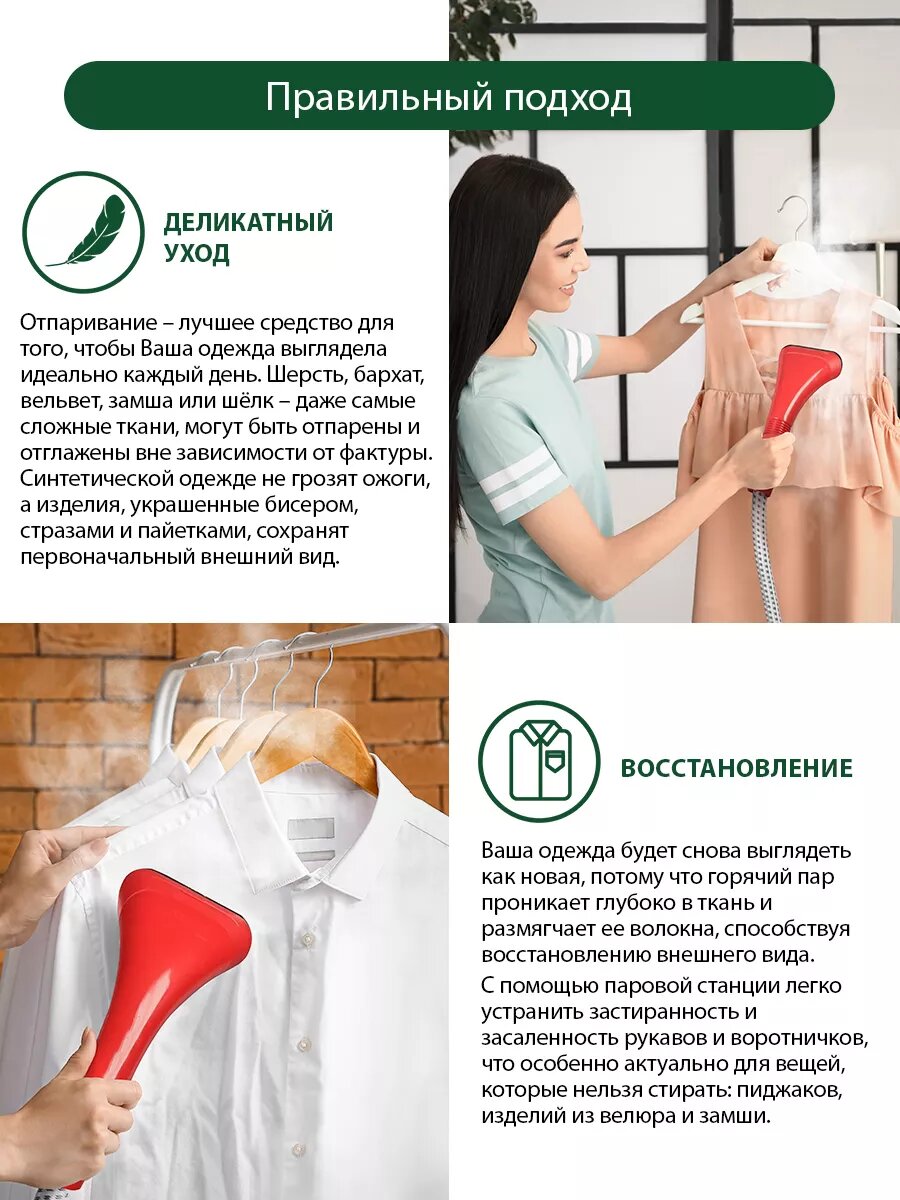 Правильный подход

ДЕЛИКАТНЫЙ УХОД

Отпаривание – лучшее средство для того, чтобы Ваша одежда выглядела идеально каждый день. Шерсть, бархат, вельвет, замша или шёлк – даже самые сложные ткани, могут быть отпарены и отглажены вне зависимости от фактуры. Синтетической одежде не грозят ожоги, а изделия, украшенные бисером, стразами и пайетками, сохранят первоначальный внешний вид.

ВОССТАНОВЛЕНИЕ

Ваша одежда будет снова выглядеть как новая, потому что горячий пар проникает глубоко в ткань и размягчает ее волокна, способствуя восстановлению внешнего вида.

С помощью паровой станции легко устранить застиранность и засаленность рукавов и воротничков, что особенно актуально для вещей, которые нельзя стирать: пиджаков, изделий из велюра и замши.