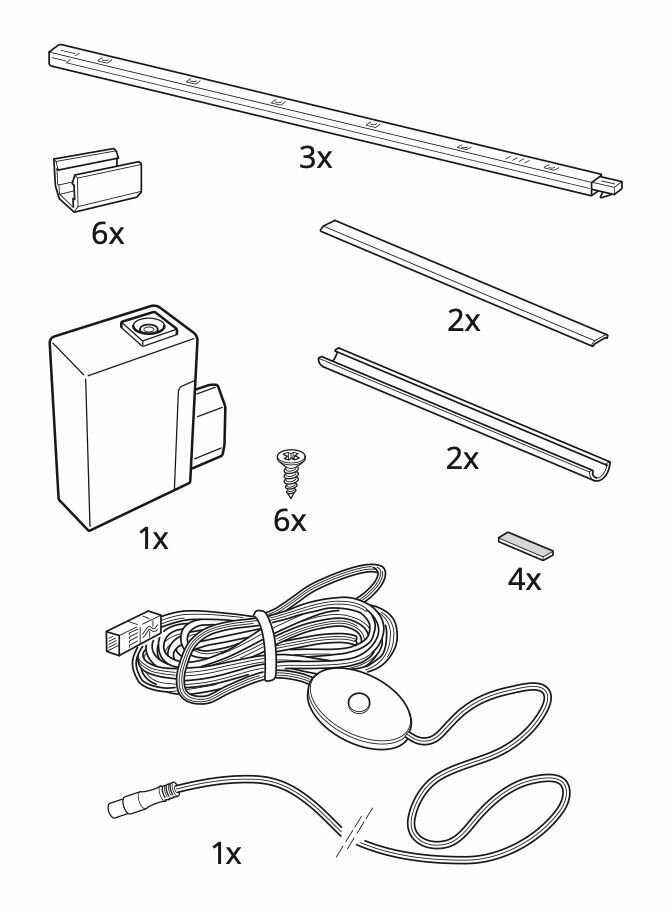 3x

6x

2x

2x

1x

6x

4x

1x