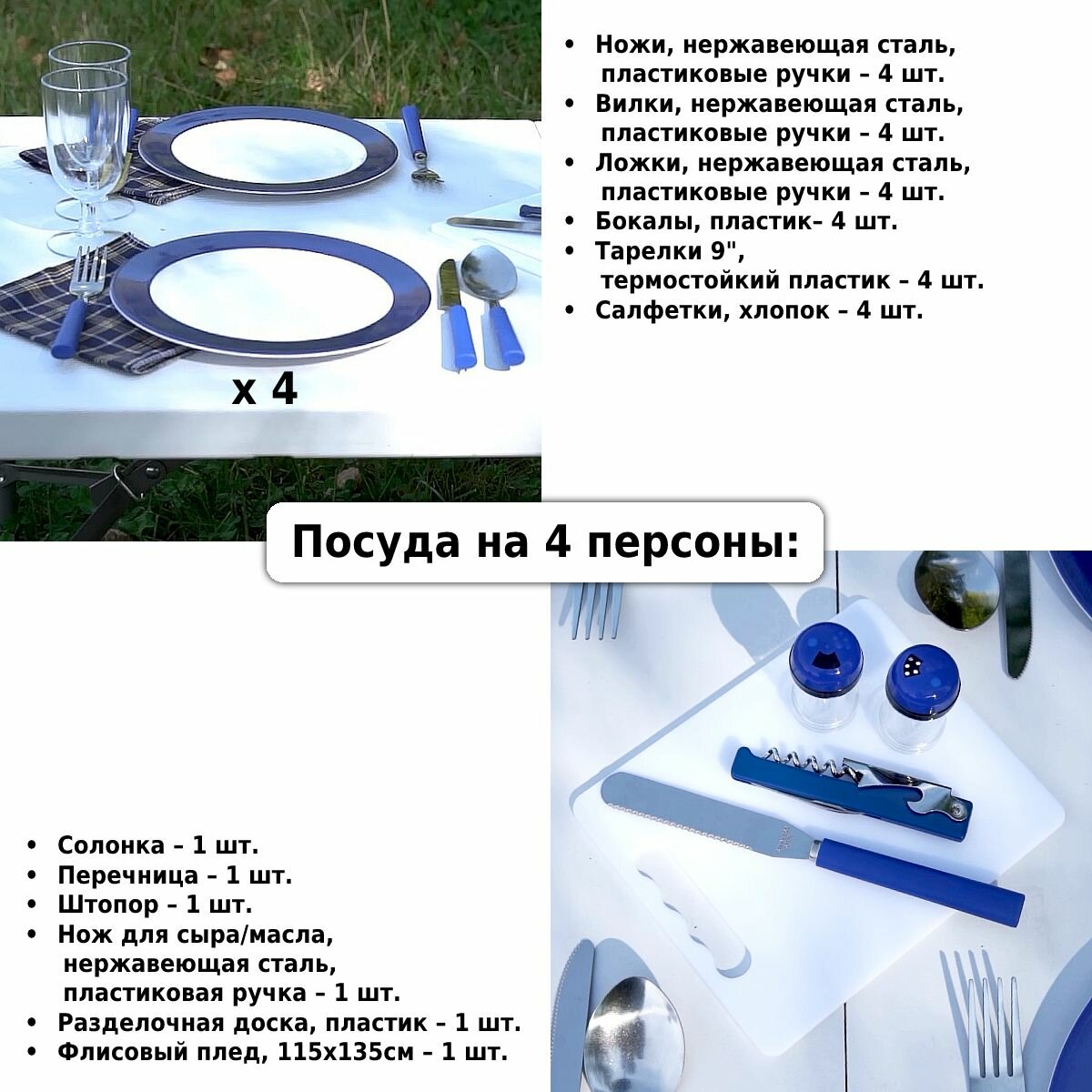 x 4

• Ножи, нержавеющая сталь, пластиковые ручки – 4 шт.
• Вилки, нержавеющая сталь, пластиковые ручки – 4 шт.
• Ложки, нержавеющая сталь, пластиковые ручки – 4 шт.
• Бокалы, пластик– 4 шт.
• Тарелки 9", термостойкий пластик – 4 шт.
• Салфетки, хлопок – 4 шт.

Посуда на 4 персоны:

• Солонка – 1 шт.
• Перечница – 1 шт.
• Штопор – 1 шт.
• Нож для сыра/масла, нержавеющая сталь, пластиковая ручка – 1 шт.
• Разделочная доска, пластик – 1 шт.
• Флисовый плед, 115х135см – 1 шт.