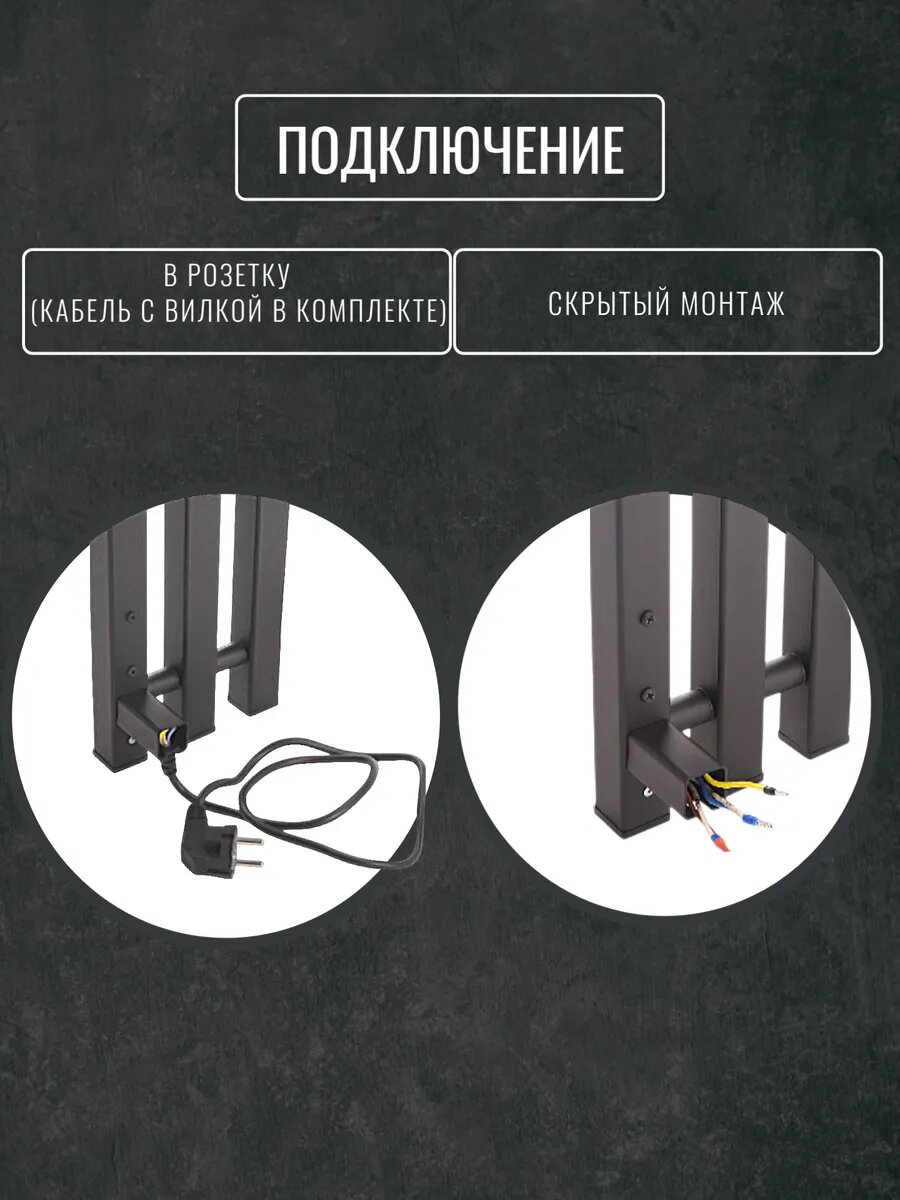 ПОДКЛЮЧЕНИЕ

В РОЗЕТКУ
(КАБЕЛЬ С ВИЛКОЙ В КОМПЛЕКТЕ)

СКРЫТЫЙ МОНТАЖ