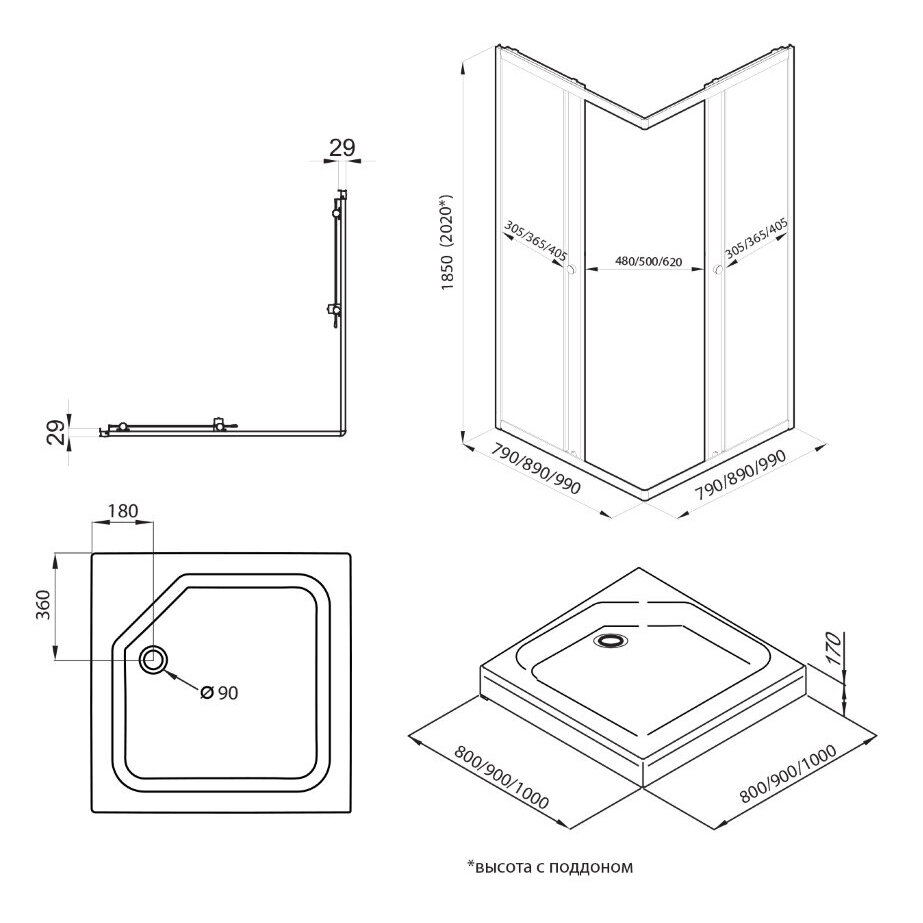 29

29

1850 (2020*)

305/365/405

480/500/620

305/365/405

790/890/990

790/890/990

180

360

Ø 90

170

800/900/1000

800/900/1000

*высота с поддоном