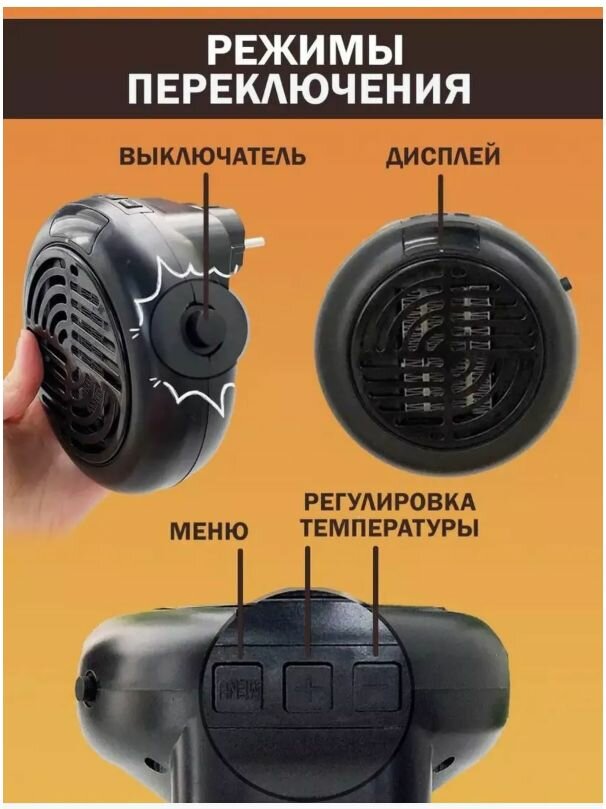 РЕЖИМЫ ПЕРЕКЛЮЧЕНИЯ

ВЫКЛЮЧАТЕЛЬ

ДИСПЛЕЙ

МЕНЮ

РЕГУЛИРОВКА ТЕМПЕРАТУРЫ

MENU

+

−