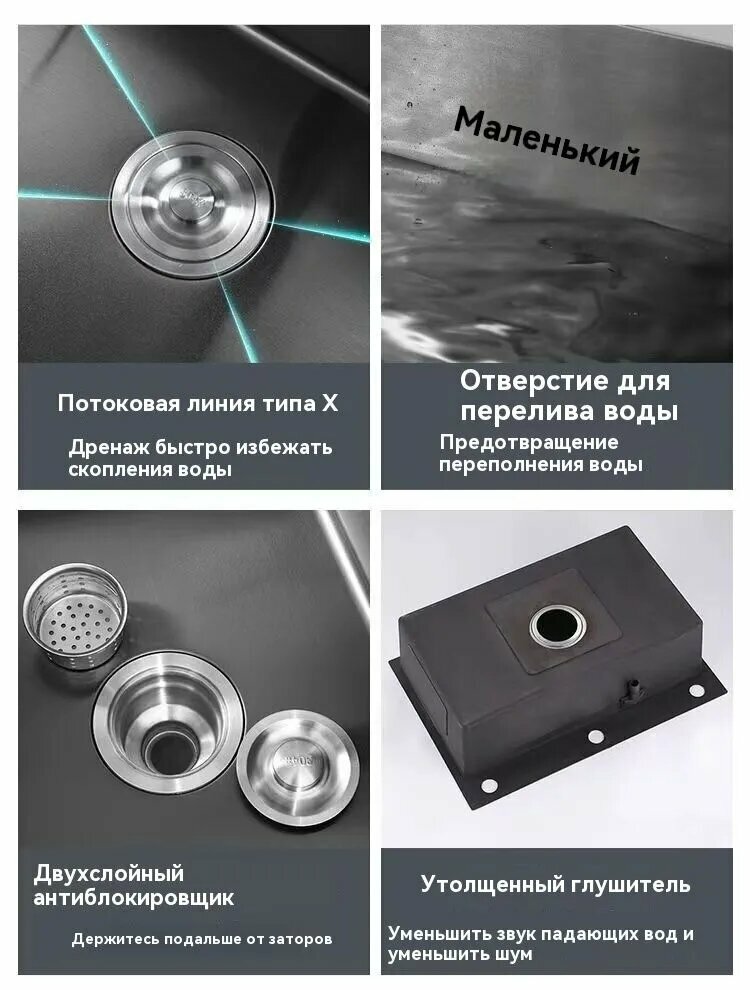 Потоковая линия типа X

Дренаж быстро избежать скопления воды

Маленький

Отверстие для перелива воды

Предотвращение переполнения воды

Двухслойный антиблокировщик

Держитесь подальше от заторов

Утолщенный глушитель

Уменьшить звук падающих вод и уменьшить шум