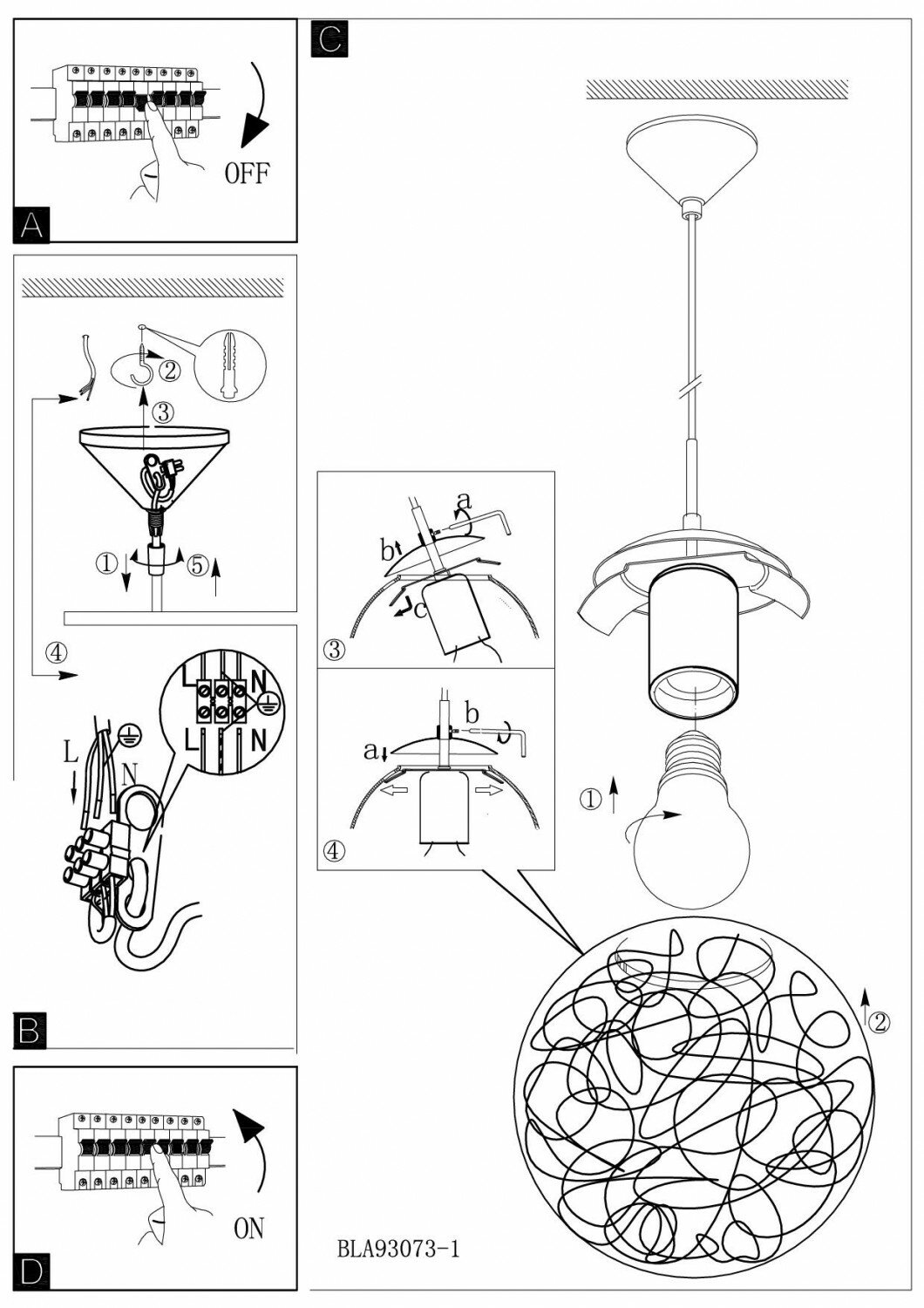 OFF

A

② ③ ① ⑤

④

L N L N

L N

B

ON

D

C

a b c ③

b a ④

① ②

BLA93073-1