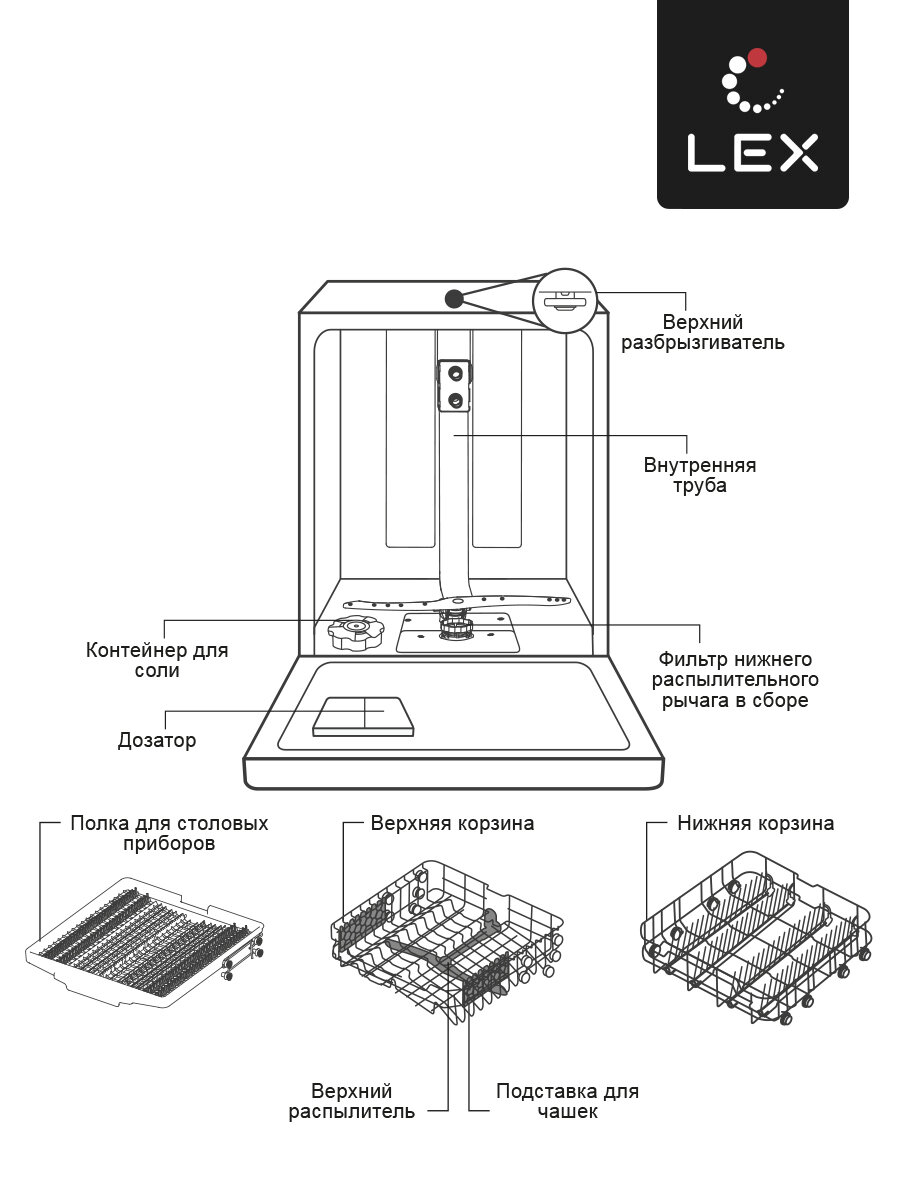 LEX

Верхний разбрызгиватель

Внутренняя труба

Контейнер для соли

Фильтр нижнего распылительного рычага в сборе

Дозатор

Полка для столовых приборов

Верхняя корзина

Нижняя корзина

Верхний распылитель

Подставка для чашек