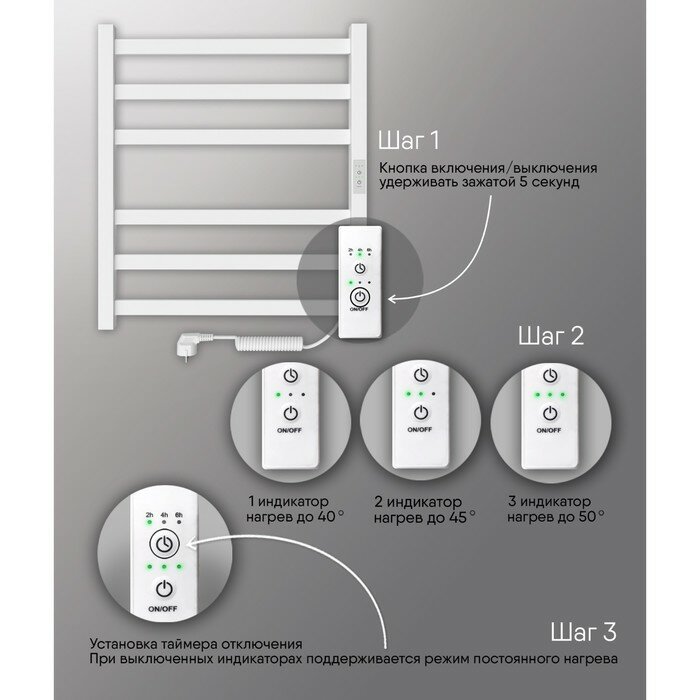 Шаг 1

Кнопка включения/выключения удерживать зажатой 5 секунд

2h 4h 6h

ON/OFF

Шаг 2

ON/OFF

ON/OFF

ON/OFF

1 индикатор нагрев до 40°

2 индикатор нагрев до 45°

3 индикатор нагрев до 50°

2h 4h 6h

ON/OFF

Шаг 3

Установка таймера отключения
При выключенных индикаторах поддерживается режим постоянного нагрева