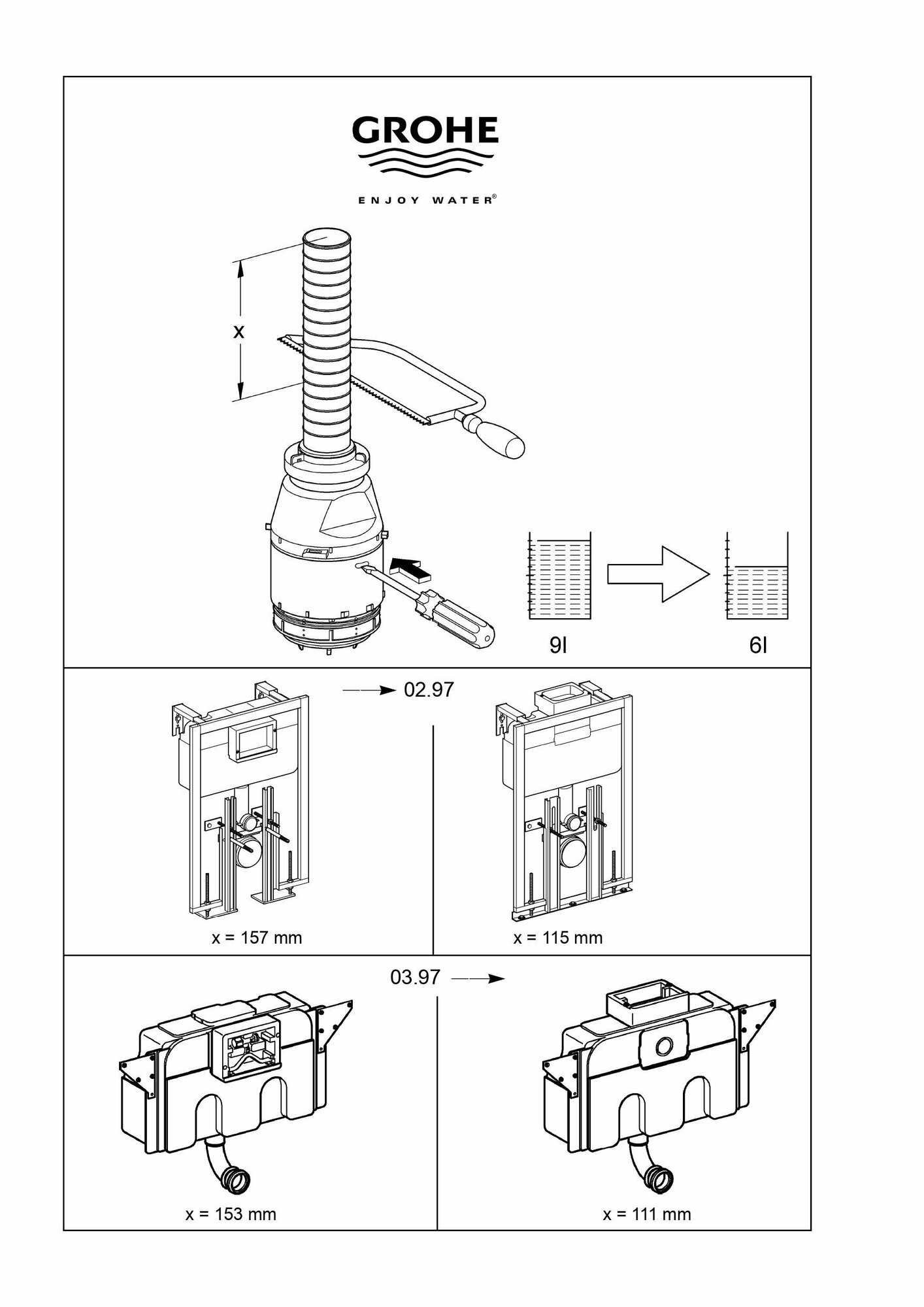 GROHE

ENJOY WATER®

x

9l

6l

→ 02.97

x = 157 mm

x = 115 mm

03.97 →

x = 153 mm

x = 111 mm