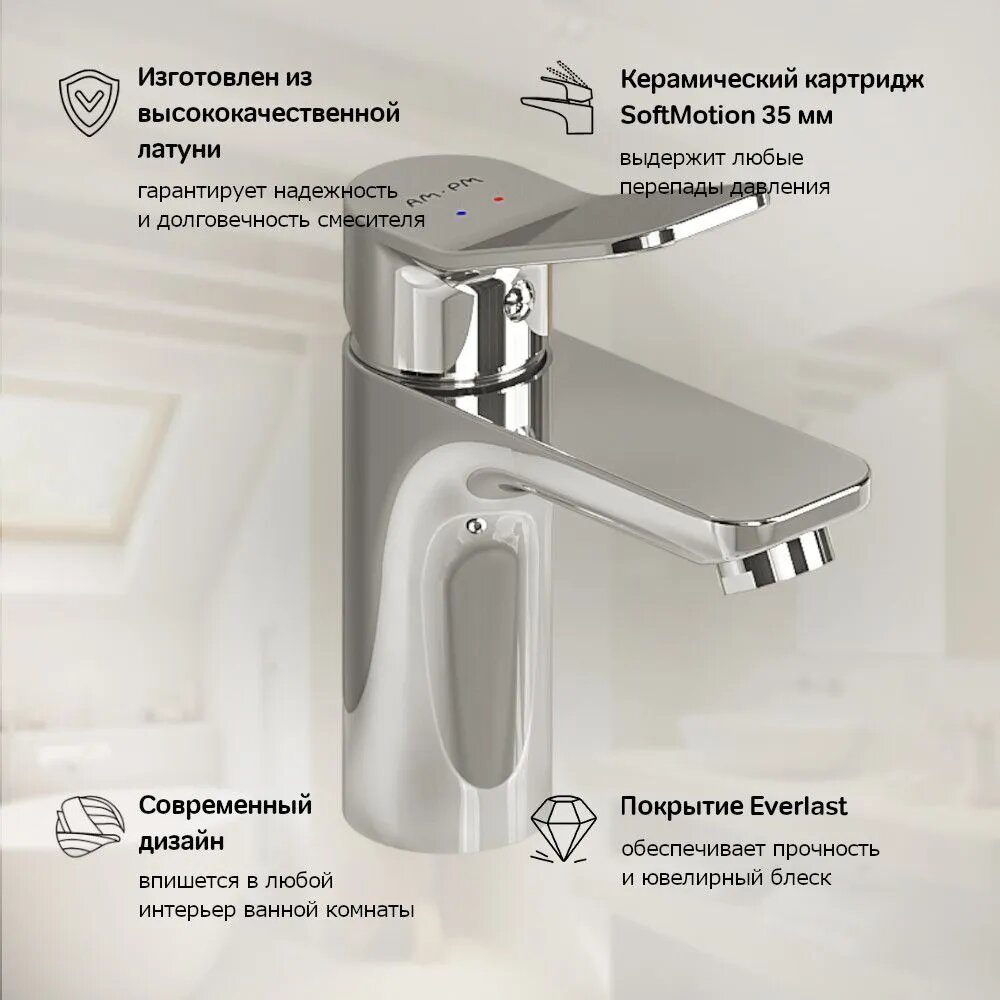 Изготовлен из высококачественной латуни

гарантирует надежность и долговечность смесителя

Керамический картридж SoftMotion 35 мм

выдержит любые перепады давления

AM·PM

Современный дизайн

впишется в любой интерьер ванной комнаты

Покрытие Everlast

обеспечивает прочность и ювелирный блеск