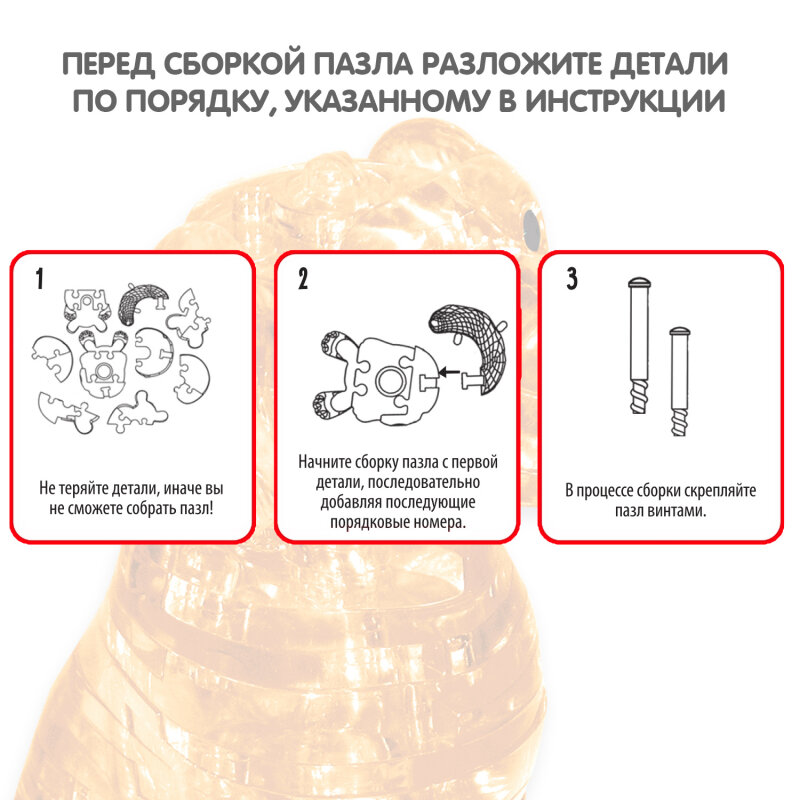 ПЕРЕД СБОРКОЙ ПАЗЛА РАЗЛОЖИТЕ ДЕТАЛИ ПО ПОРЯДКУ, УКАЗАННОМУ В ИНСТРУКЦИИ

1

Не теряйте детали, иначе вы не сможете собрать пазл!

2

Начните сборку пазла с первой детали, последовательно добавляя последующие порядковые номера.

3

В процессе сборки скрепляйте пазл винтами.