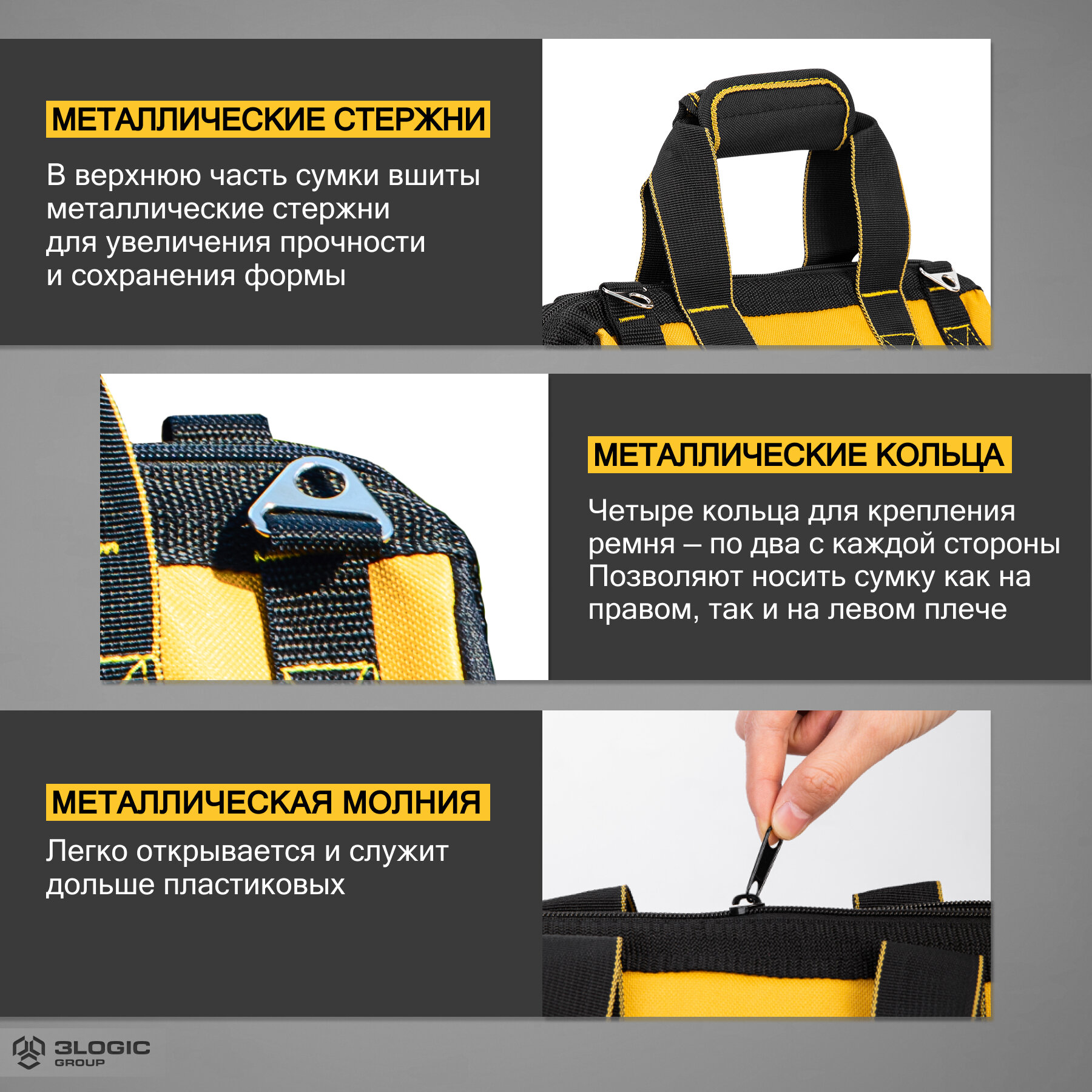 МЕТАЛЛИЧЕСКИЕ СТЕРЖНИ

В верхнюю часть сумки вшиты металлические стержни для увеличения прочности и сохранения формы

МЕТАЛЛИЧЕСКИЕ КОЛЬЦА

Четыре кольца для крепления ремня – по два с каждой стороны Позволяют носить сумку как на правом, так и на левом плече

МЕТАЛЛИЧЕСКАЯ МОЛНИЯ

Легко открывается и служит дольше пластиковых

3LOGIC GROUP