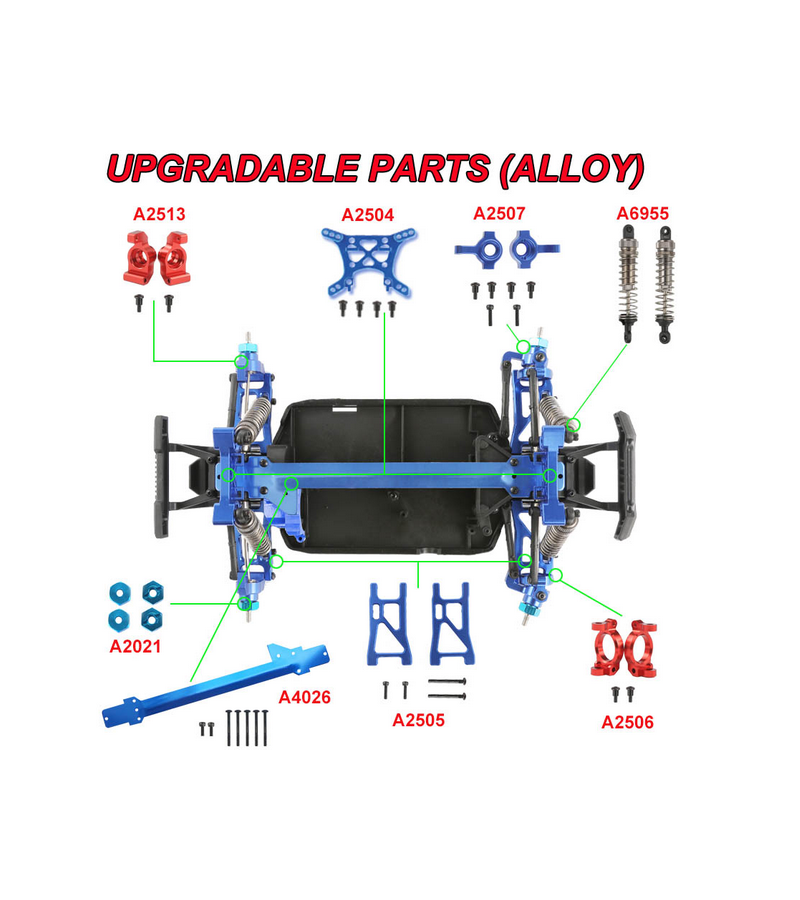 UPGRADABLE PARTS (ALLOY)

A2513

A2504

A2507

A6955

A2021

A4026

A2505

A2506