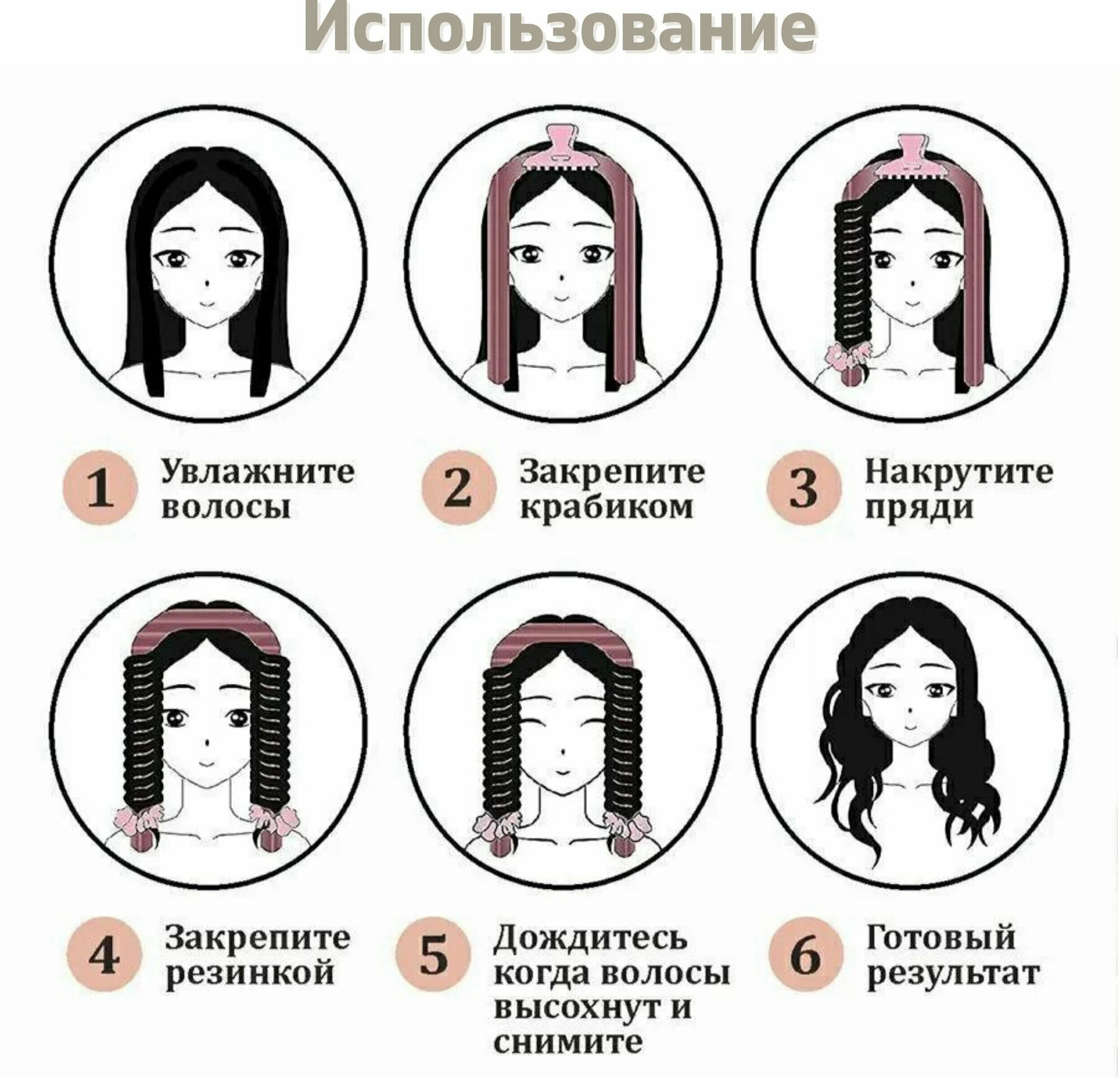 Использование

1 Увлажните волосы

2 Закрепите крабиком

3 Накрутите пряди

4 Закрепите резинкой

5 Дождитесь когда волосы высохнут и снимите

6 Готовый результат