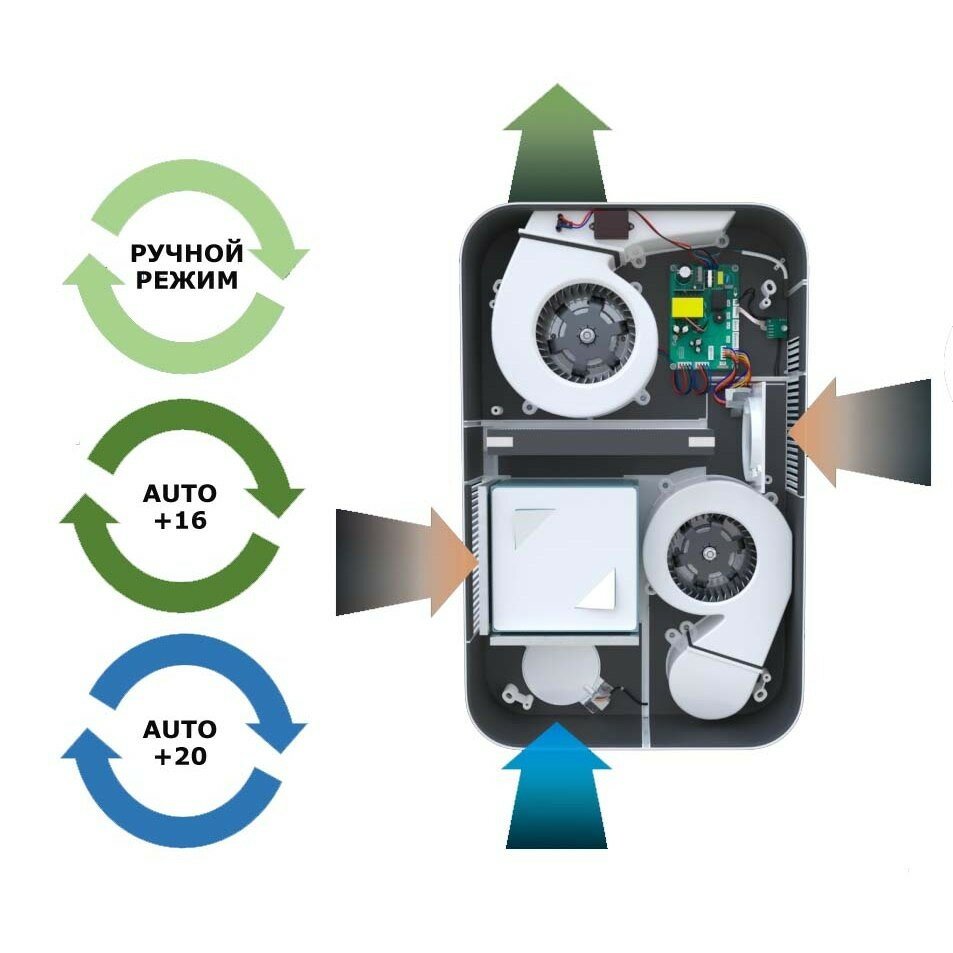 РУЧНОЙ РЕЖИМ

AUTO +16

AUTO +20