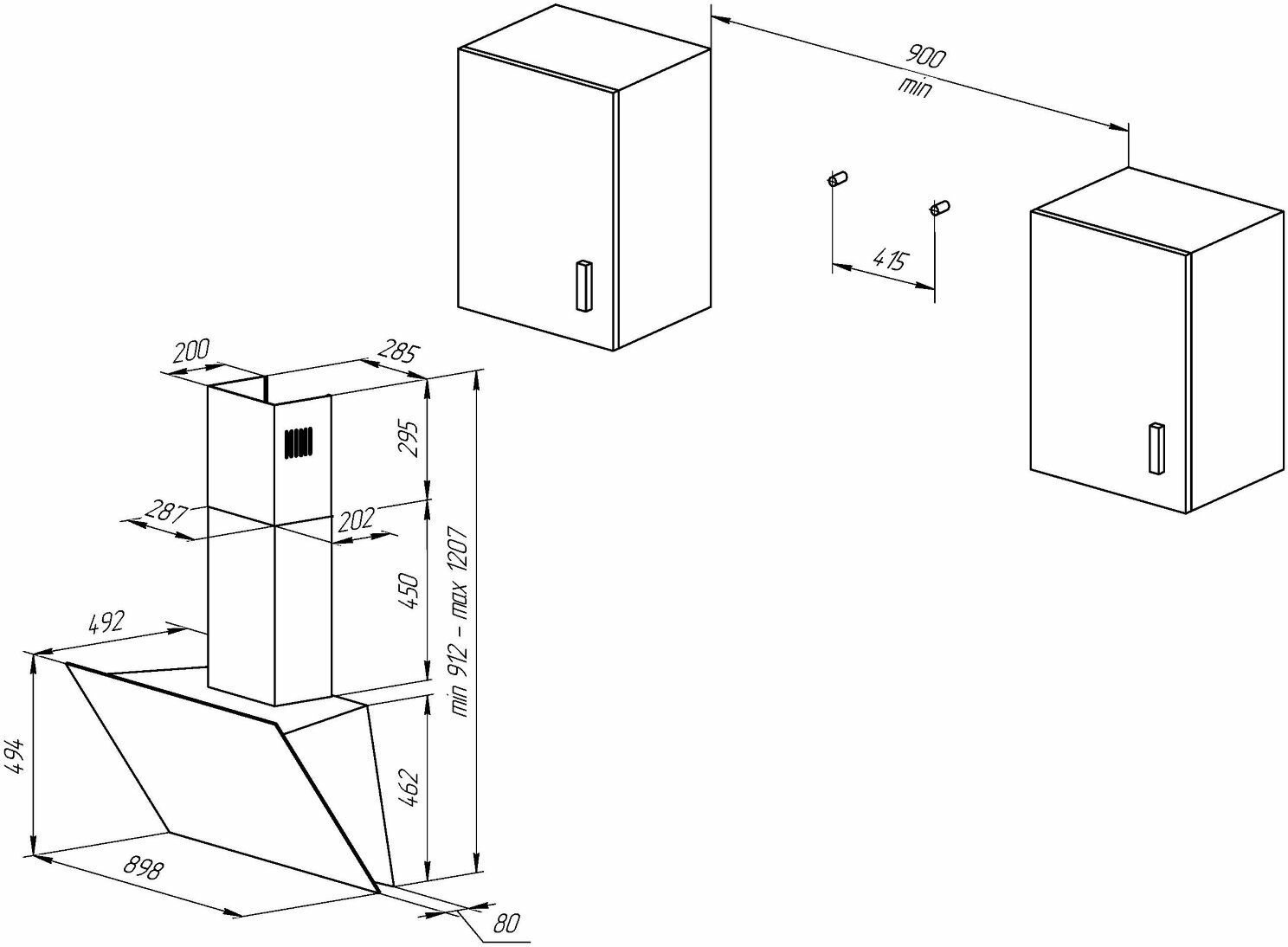 900
min

415

200
285

295

287
202

450

min 912 – max 1207

492

494

462

898

80