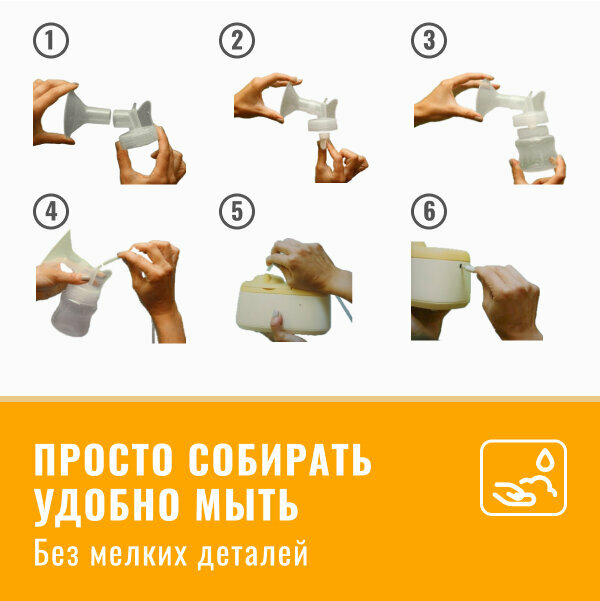 1 2 3

4 5 6

ПРОСТО СОБИРАТЬ
УДОБНО МЫТЬ
Без мелких деталей