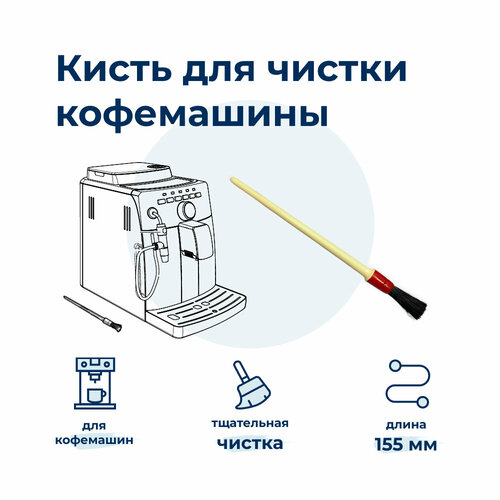 Кисть для чистки кофемашины

для кофемашин

тщательная
чистка

длина
155 мм