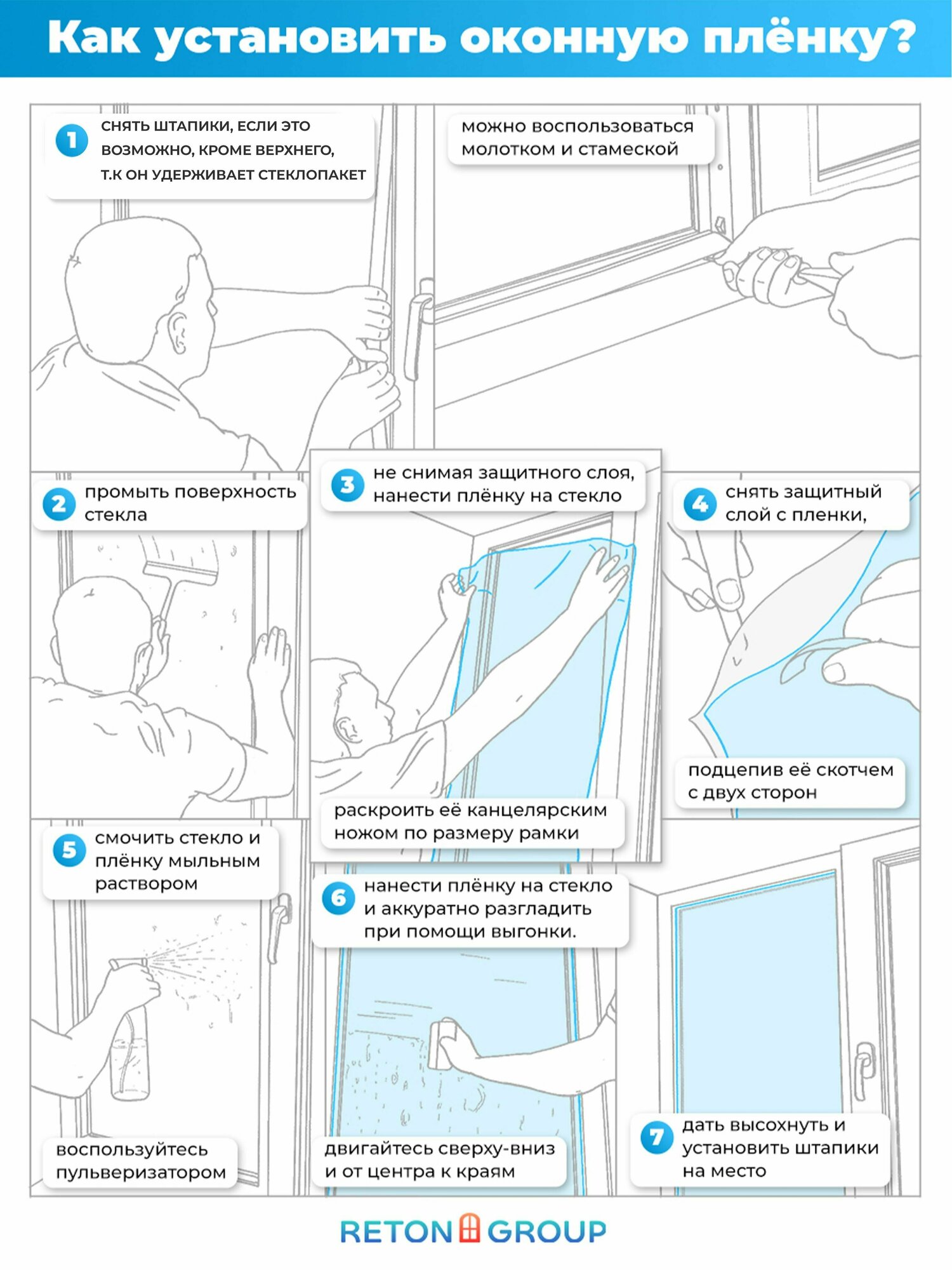 Как установить оконную плёнку?

1 СНЯТЬ ШТАПИКИ, ЕСЛИ ЭТО ВОЗМОЖНО, КРОМЕ ВЕРХНЕГО, Т.К ОН УДЕРЖИВАЕТ СТЕКЛОПАКЕТ

можно воспользоваться молотком и стамеской

2 промыть поверхность стекла

3 не снимая защитного слоя, нанести плёнку на стекло

раскроить её канцелярским ножом по размеру рамки

4 снять защитный слой с пленки,

подцепив её скотчем с двух сторон

5 смочить стекло и плёнку мыльным раствором

воспользуйтесь пульверизатором

6 нанести плёнку на стекло и аккуратно разгладить при помощи выгонки.

двигайтесь сверху-вниз и от центра к краям

7 дать высохнуть и установить штапики на место

RETON GROUP