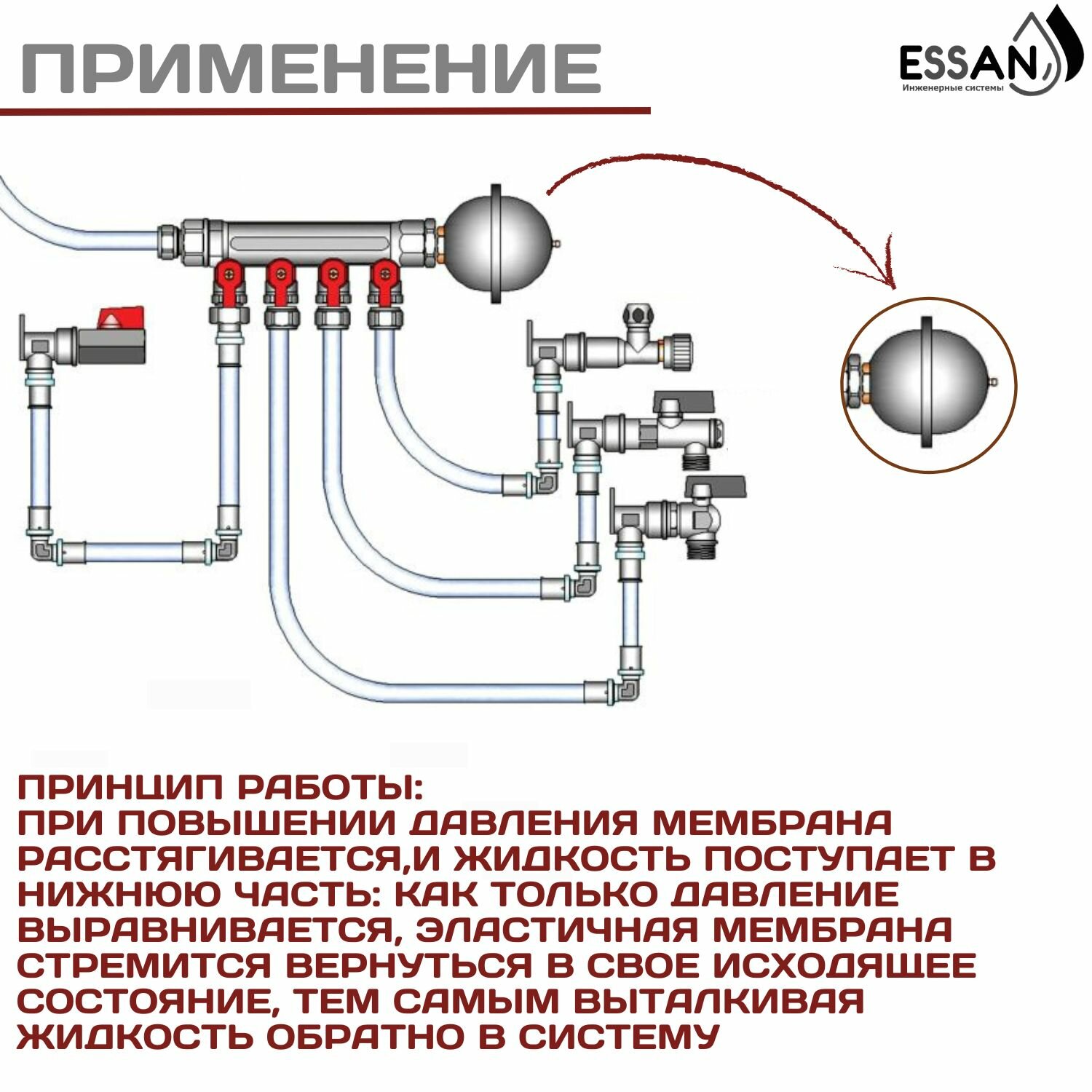 ПРИМЕНЕНИЕ

ESSAN
Инженерные системы

ПРИНЦИП РАБОТЫ:
ПРИ ПОВЫШЕНИИ ДАВЛЕНИЯ МЕМБРАНА РАССТЯГИВАЕТСЯ,И ЖИДКОСТЬ ПОСТУПАЕТ В НИЖНЮЮ ЧАСТЬ: КАК ТОЛЬКО ДАВЛЕНИЕ ВЫРАВНИВАЕТСЯ, ЭЛАСТИЧНАЯ МЕМБРАНА СТРЕМИТСЯ ВЕРНУТЬСЯ В СВОЕ ИСХОДЯЩЕЕ СОСТОЯНИЕ, ТЕМ САМЫМ ВЫТАЛКИВАЯ ЖИДКОСТЬ ОБРАТНО В СИСТЕМУ