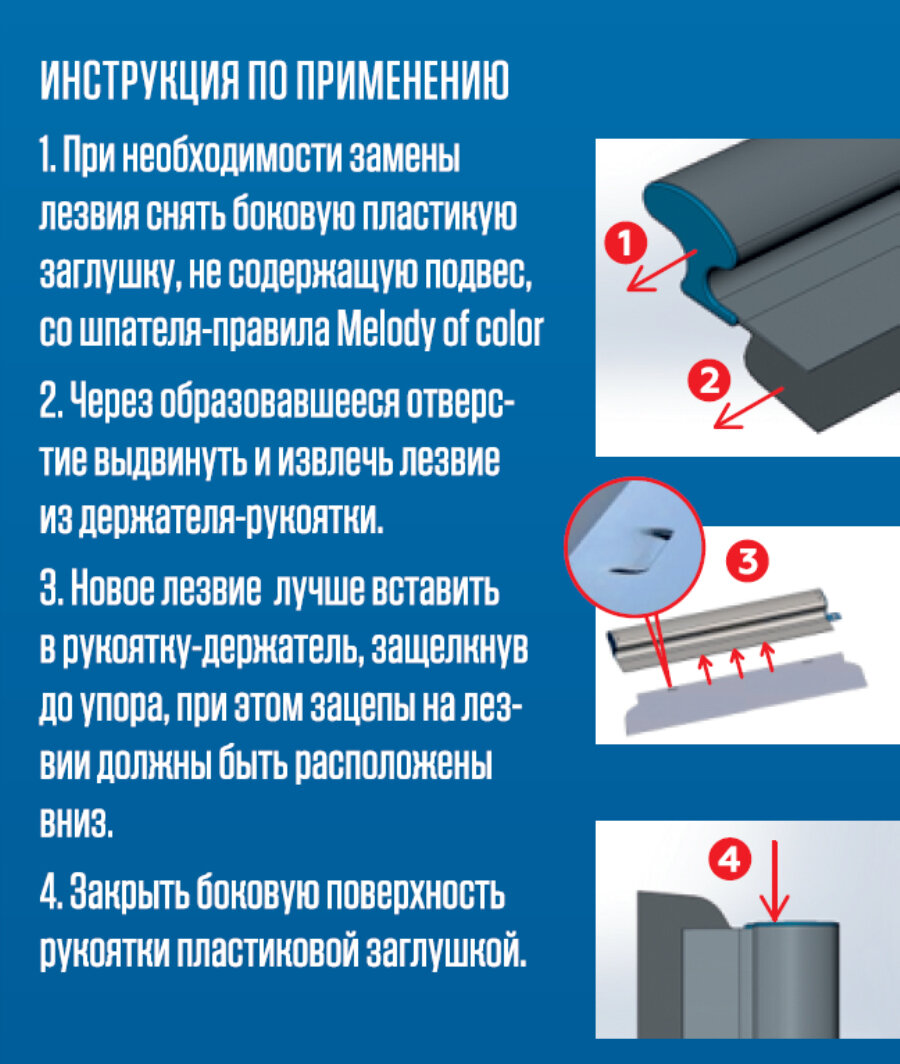 ИНСТРУКЦИЯ ПО ПРИМЕНЕНИЮ

1. При необходимости замены лезвия снять боковую пластикую заглушку, не содержащую подвес, со шпателя-правила Melody of color

2. Через образовавшееся отверстие выдвинуть и извлечь лезвие из держателя-рукоятки.

3. Новое лезвие лучше вставить в рукоятку-держатель, защелкнув до упора, при этом зацепы на лезвии должны быть расположены вниз.

4. Закрыть боковую поверхность рукоятки пластиковой заглушкой.

1

2

3

4