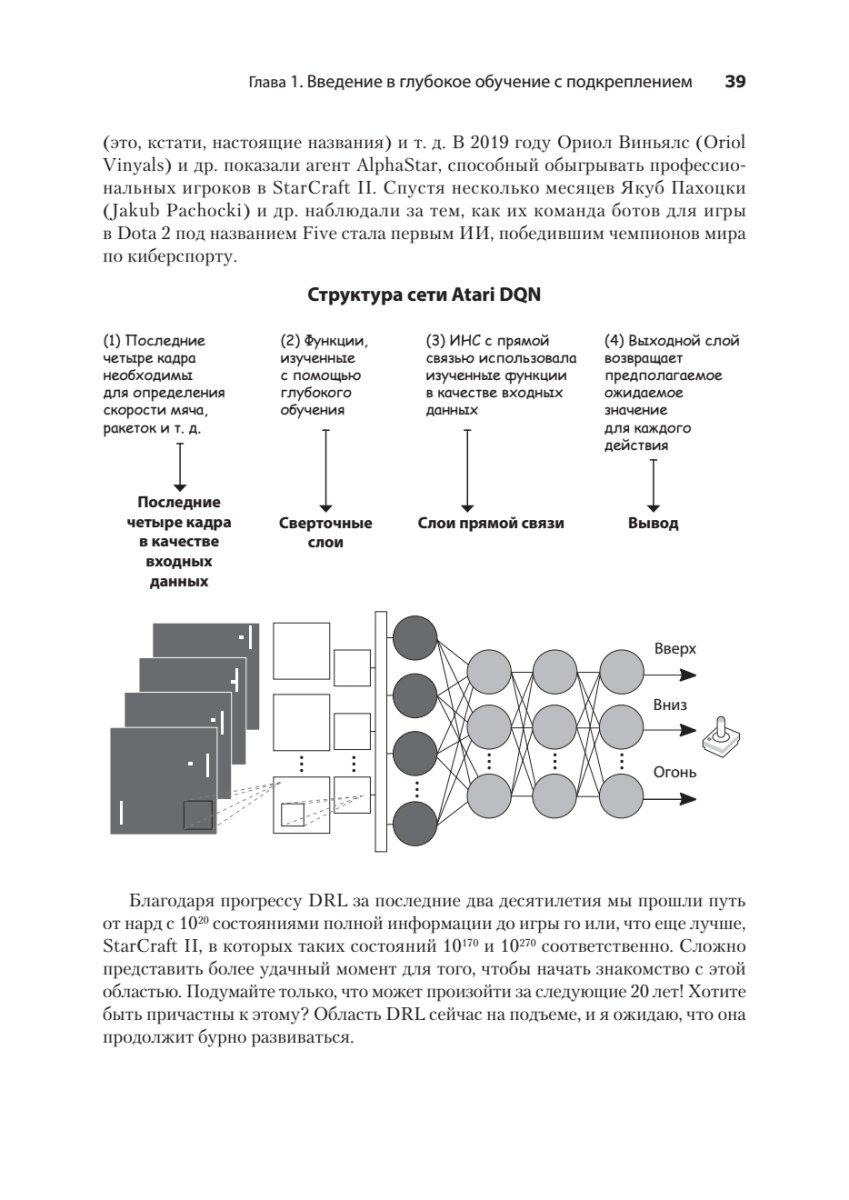 Глава 1. Введение в глубокое обучение с подкреплением 39

(это, кстати, настоящие названия) и т. д. В 2019 году Ориол Виньялс (Oriol Vinyals) и др. показали агент AlphaStar, способный обыгрывать профессиональных игроков в StarCraft II. Спустя несколько месяцев Якуб Пахоцки (Jakub Pachocki) и др. наблюдали за тем, как их команда ботов для игры в Dota 2 под названием Five стала первым ИИ, победившим чемпионов мира по киберспорту.

Структура сети Atari DQN

(1) Последние четыре кадра необходимы для определения скорости мяча, ракеток и т. д.

(2) Функции, изученные с помощью глубокого обучения

(3) ИНС с прямой связью использовала изученные функции в качестве входных данных

(4) Выходной слой возвращает предполагаемое ожидаемое значение для каждого действия

Последние четыре кадра в качестве входных данных

Сверточные слои

Слои прямой связи

Вывод

Вверх

Вниз

Огонь

Благодаря прогрессу DRL за последние два десятилетия мы прошли путь от нард с $10^{20}$ состояниями полной информации до игры го или, что еще лучше, StarCraft II, в которых таких состояний $10^{170}$ и $10^{270}$ соответственно. Сложно представить более удачный момент для того, чтобы начать знакомство с этой областью. Подумайте только, что может произойти за следующие 20 лет! Хотите быть причастны к этому? Область DRL сейчас на подъеме, и я ожидаю, что она продолжит бурно развиваться.