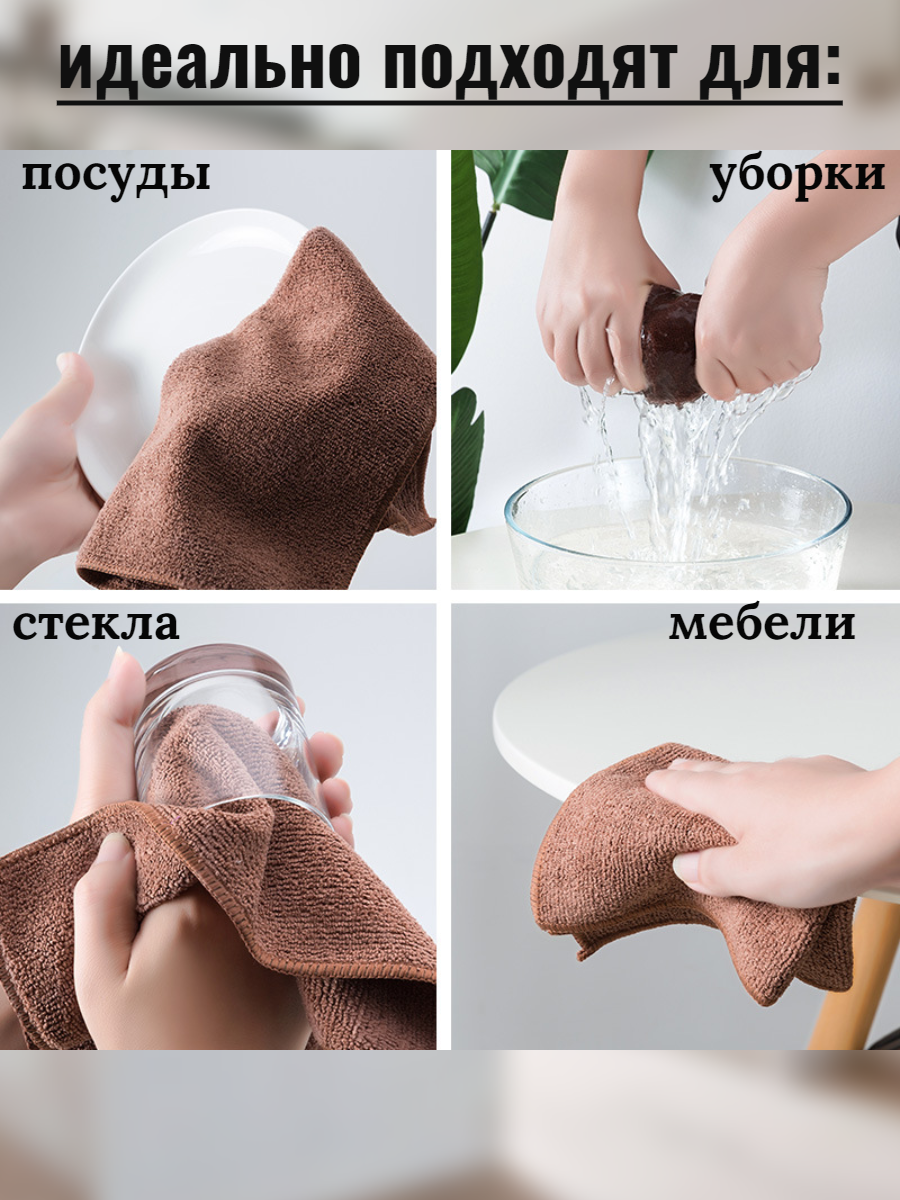 идеально подходят для:

посуды

уборки

стекла

мебели