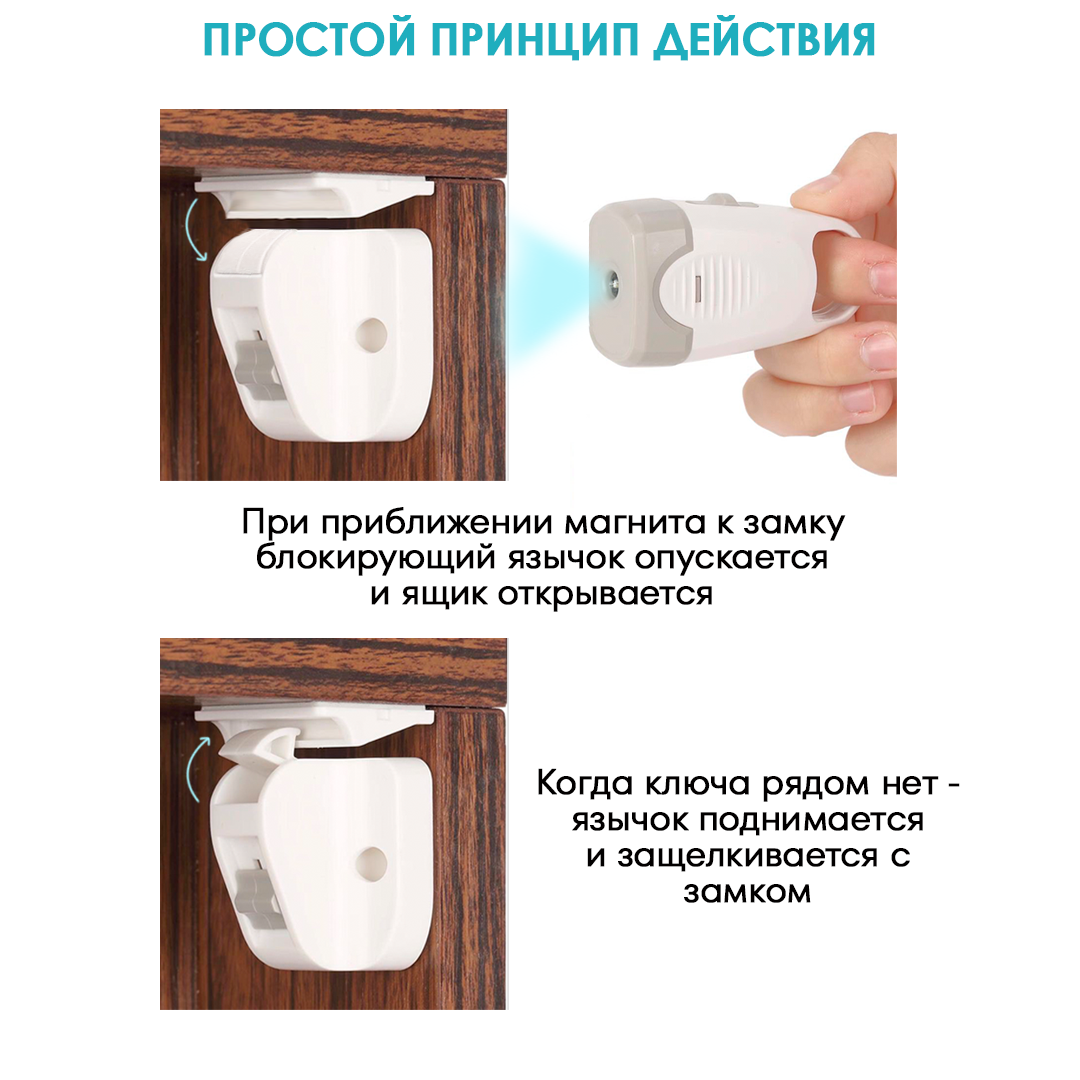 ПРОСТОЙ ПРИНЦИП ДЕЙСТВИЯ

При приближении магнита к замку блокирующий язычок опускается и ящик открывается

Когда ключа рядом нет - язычок поднимается и защелкивается с замком