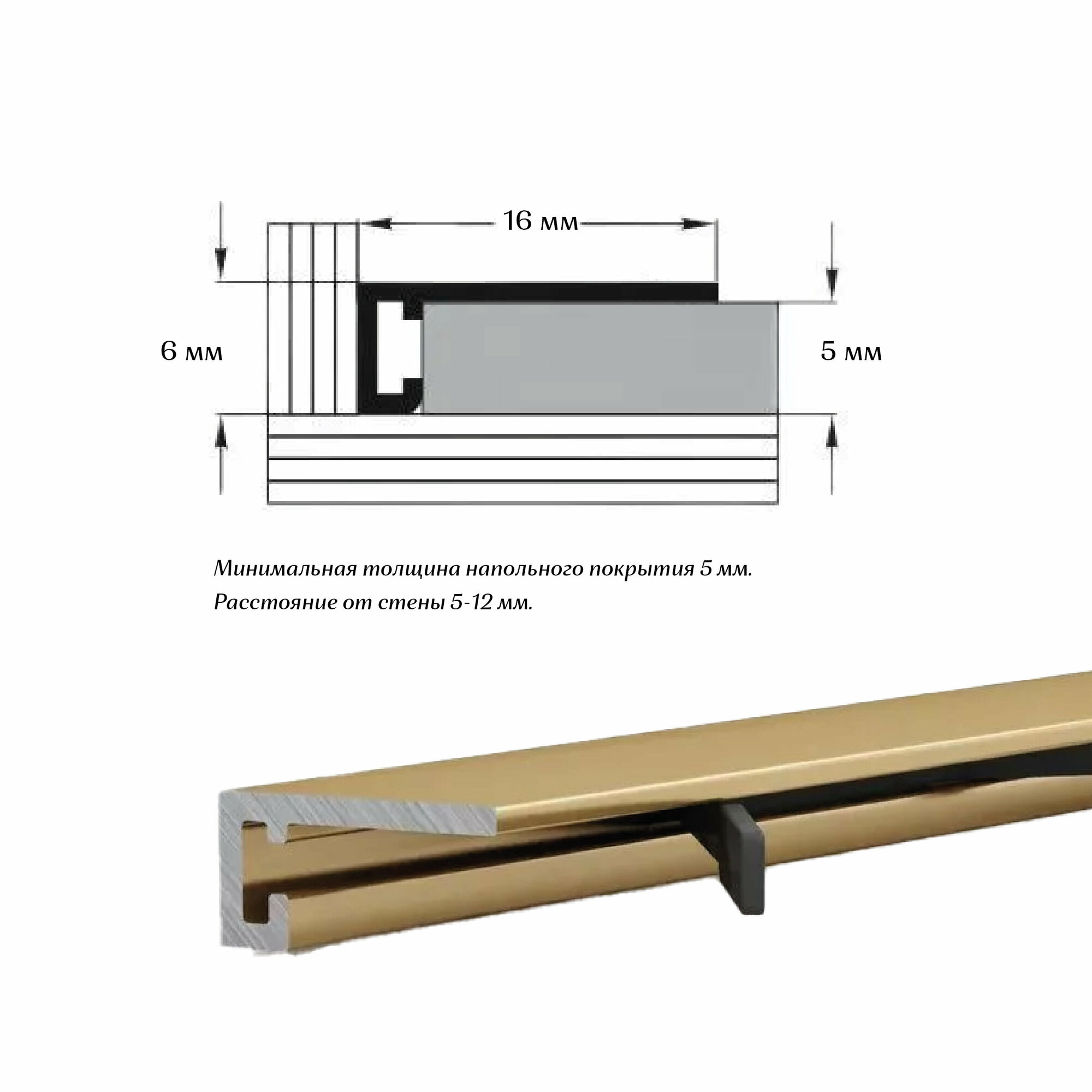 16 мм

6 мм

5 мм

Минимальная толщина напольного покрытия 5 мм.
Расстояние от стены 5-12 мм.