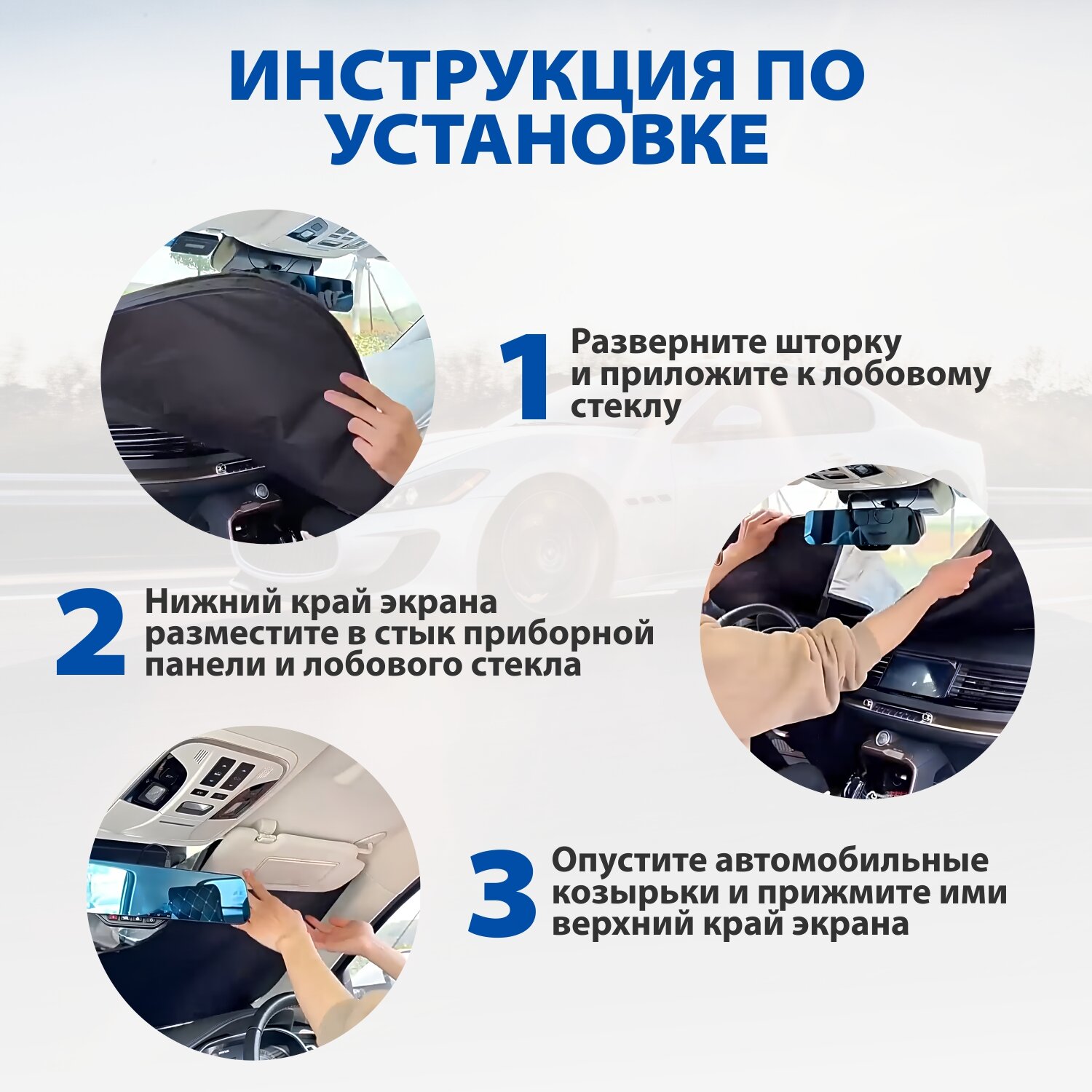 ИНСТРУКЦИЯ ПО УСТАНОВКЕ

1 Разверните шторку и приложите к лобовому стеклу

2 Нижний край экрана разместите в стык приборной панели и лобового стекла

3 Опустите автомобильные козырьки и прижмите ими верхний край экрана