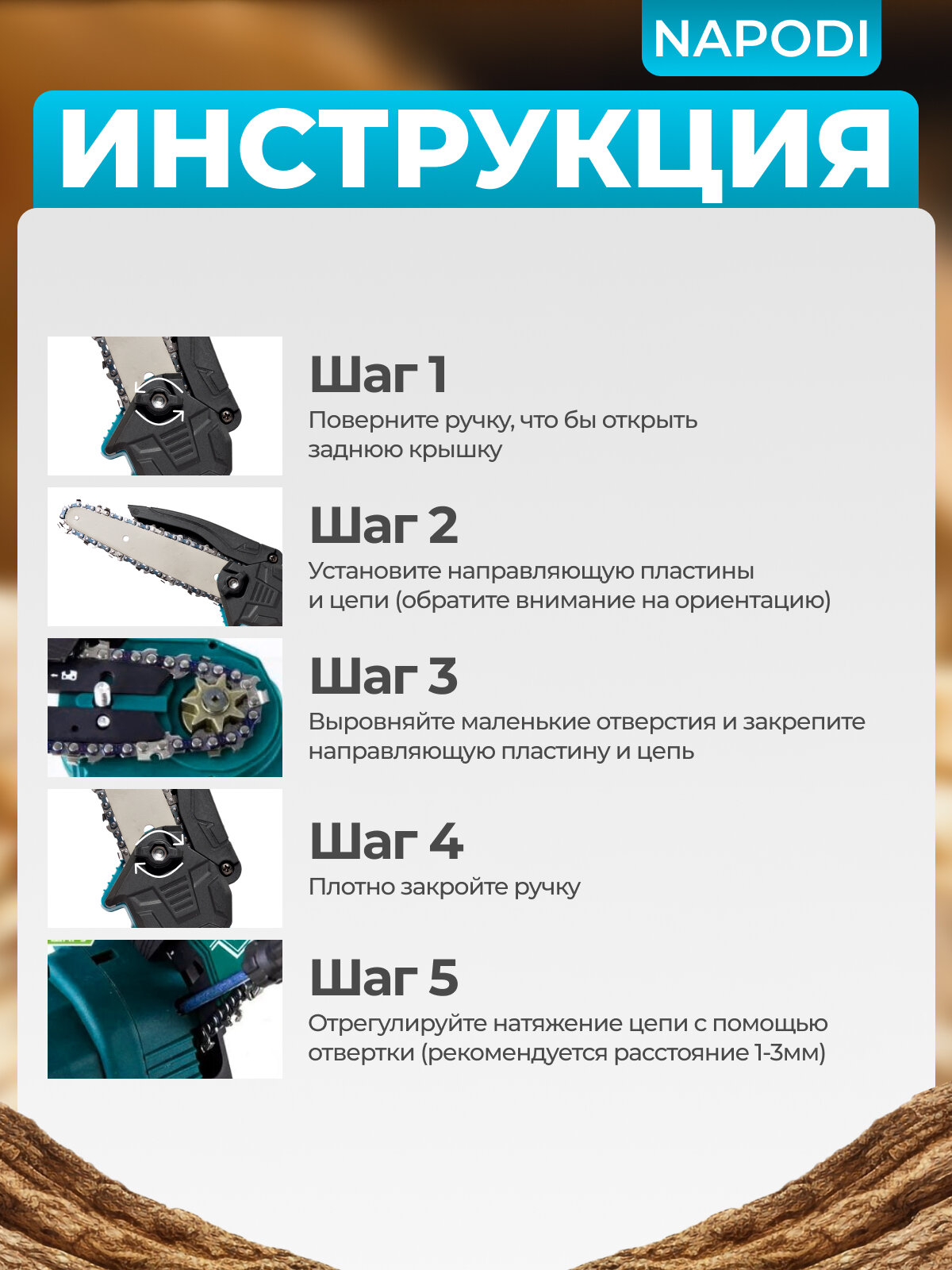 NAPODI

ИНСТРУКЦИЯ

Шаг 1
Поверните ручку, что бы открыть заднюю крышку

Шаг 2
Установите направляющую пластины и цепи (обратите внимание на ориентацию)

Шаг 3
Выровняйте маленькие отверстия и закрепите направляющую пластину и цепь

Шаг 4
Плотно закройте ручку

Шаг 5
Отрегулируйте натяжение цепи с помощью отвертки (рекомендуется расстояние 1-3мм)