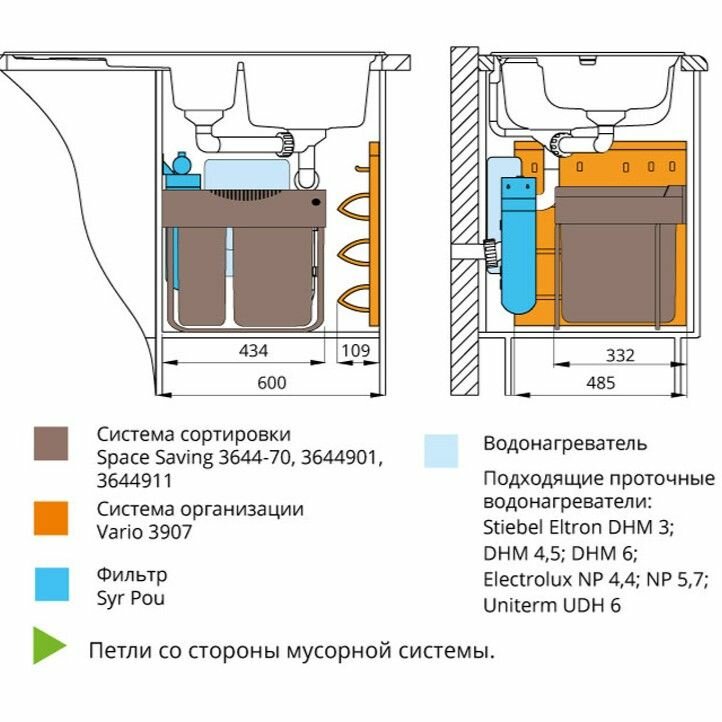 434
109
600
332
485

Система сортировки Space Saving 3644-70, 3644901, 3644911

Система организации Vario 3907

Фильтр Syr Pou

Водонагреватель

Подходящие проточные водонагреватели: Stiebel Eltron DHM 3; DHM 4,5; DHM 6; Electrolux NP 4,4; NP 5,7; Uniterm UDH 6

Петли со стороны мусорной системы.