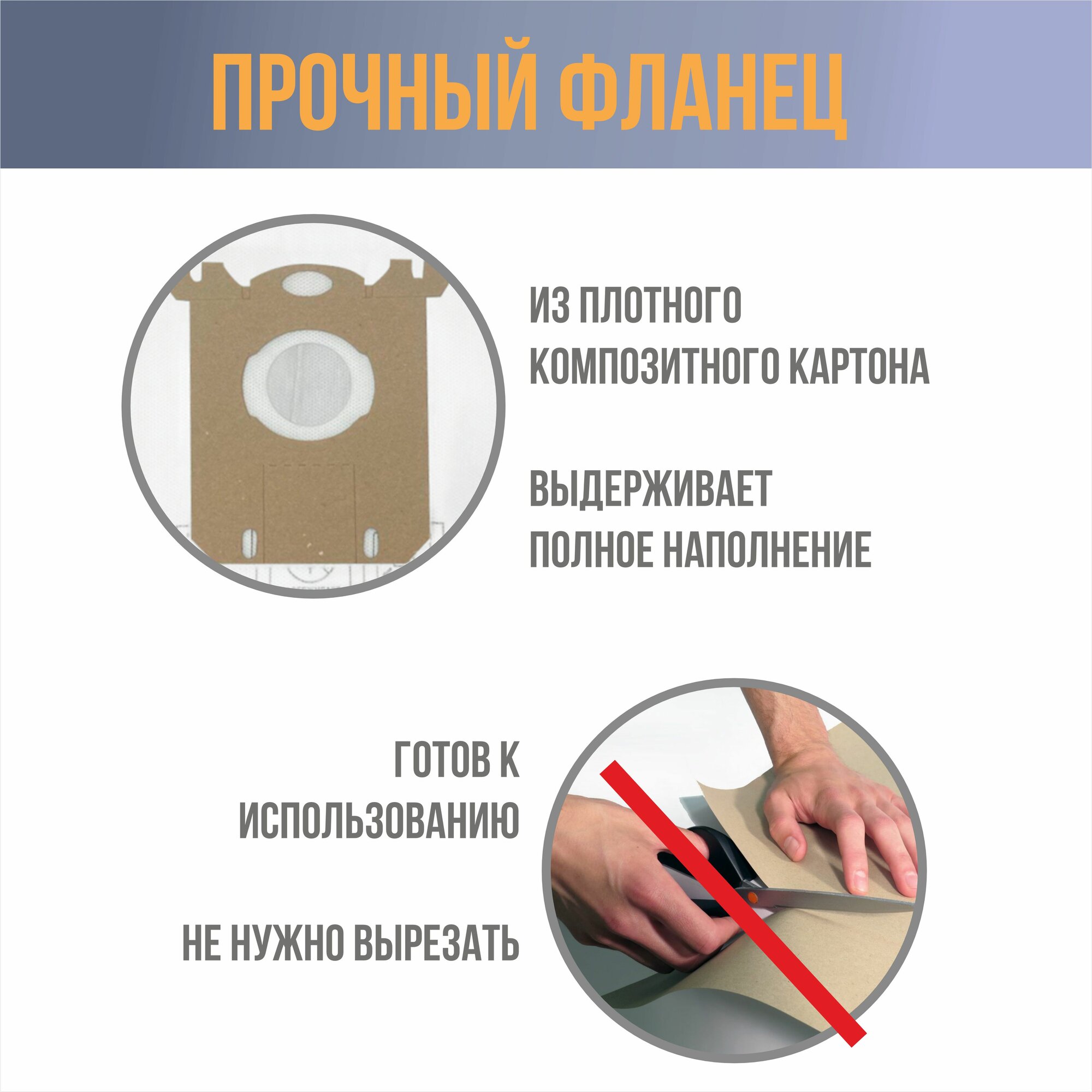 ПРОЧНЫЙ ФЛАНЕЦ

ИЗ ПЛОТНОГО КОМПОЗИТНОГО КАРТОНА

ВЫДЕРЖИВАЕТ ПОЛНОЕ НАПОЛНЕНИЕ

ГОТОВ К ИСПОЛЬЗОВАНИЮ

НЕ НУЖНО ВЫРЕЗАТЬ