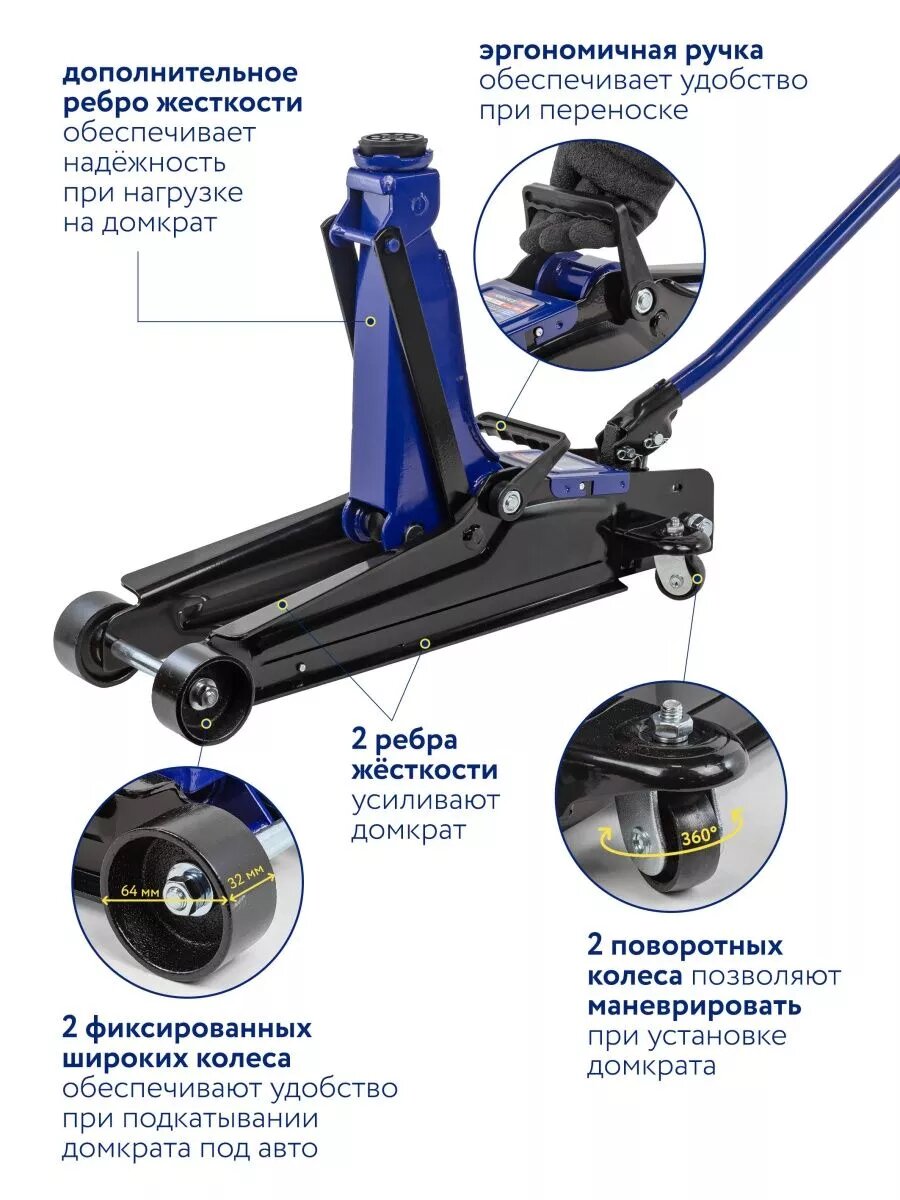 дополнительное ребро жесткости обеспечивает надёжность при нагрузке на домкрат

эргономичная ручка обеспечивает удобство при переноске

2 ребра жёсткости усиливают домкрат

64 мм

32 мм

360°

2 фиксированных широких колеса обеспечивают удобство при подкатывании домкрата под авто

2 поворотных колеса позволяют маневрировать при установке домкрата