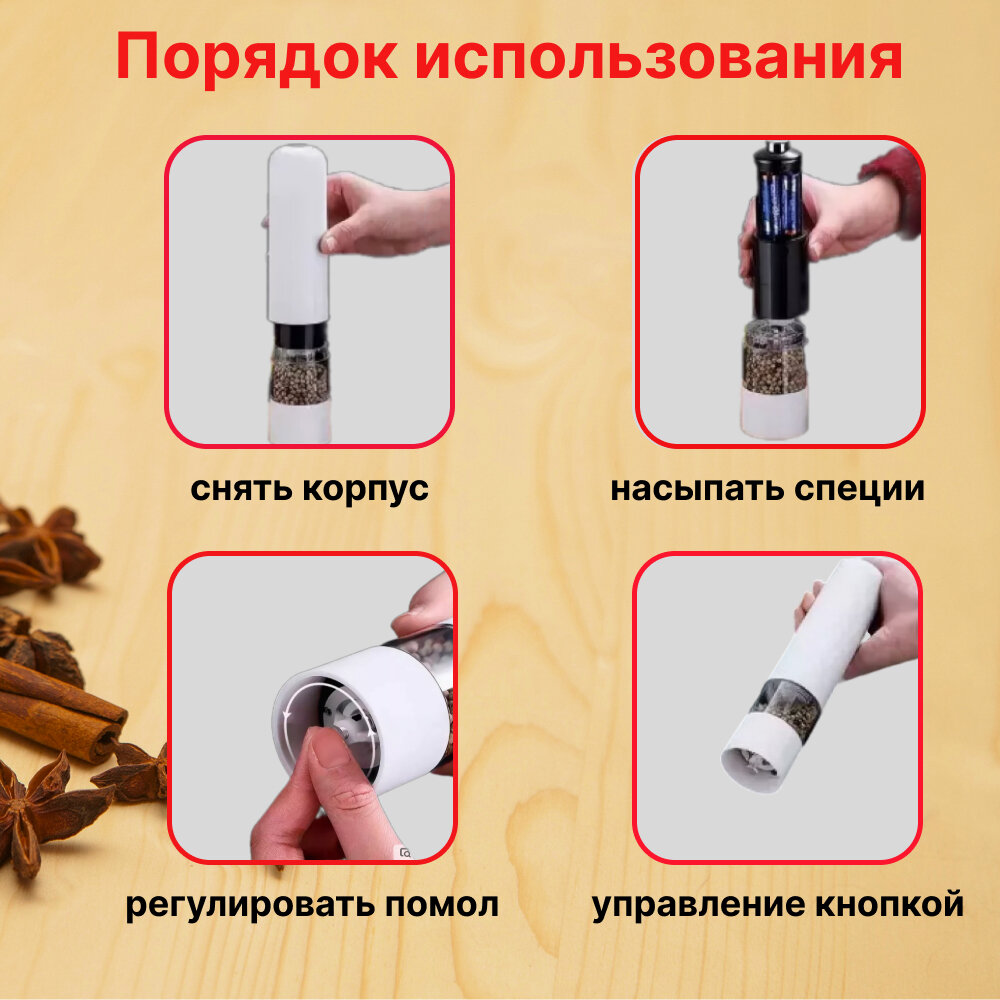 Порядок использования

снять корпус

насыпать специи

регулировать помол

управление кнопкой