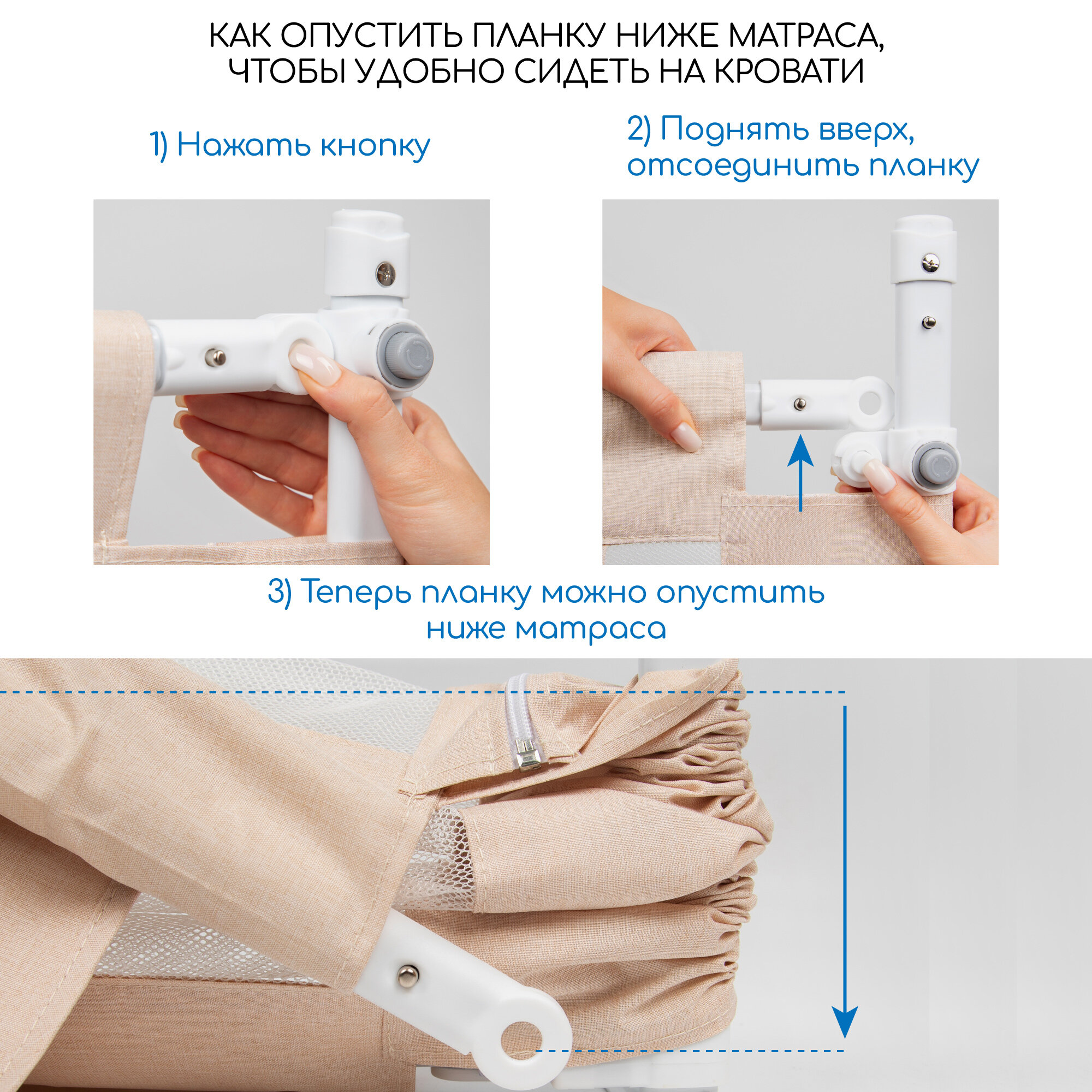 КАК ОПУСТИТЬ ПЛАНКУ НИЖЕ МАТРАСА, ЧТОБЫ УДОБНО СИДЕТЬ НА КРОВАТИ

1) Нажать кнопку

2) Поднять вверх, отсоединить планку

3) Теперь планку можно опустить ниже матраса