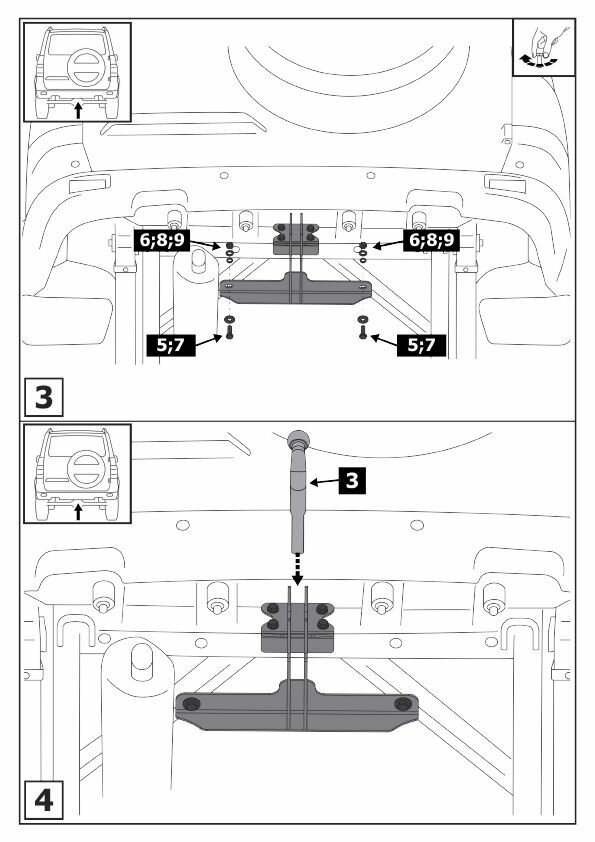 6;8;9
6;8;9
5;7
5;7
3
3
4