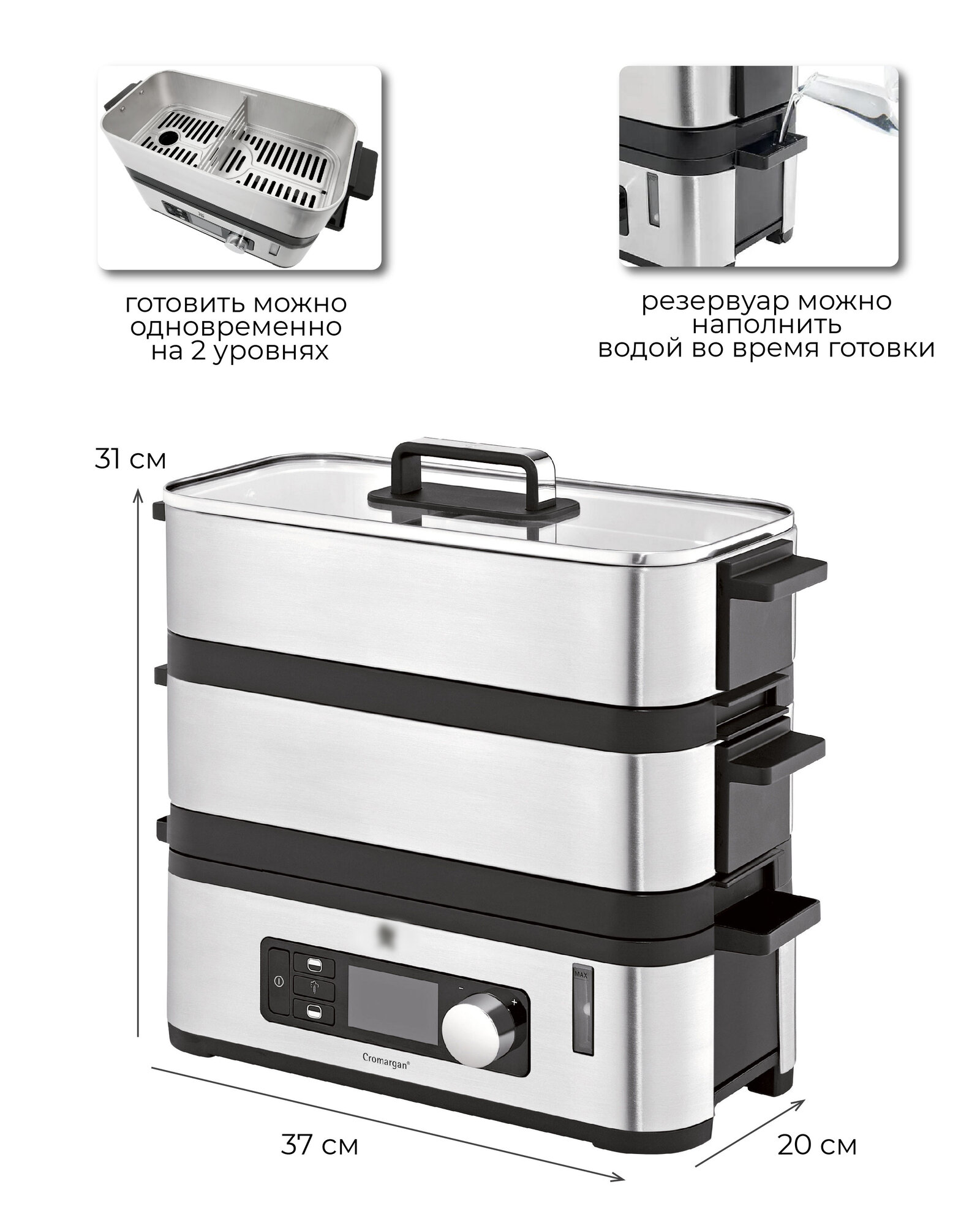 готовить можно одновременно на 2 уровнях

резервуар можно наполнить водой во время готовки

31 см

MAX

Cromargan®

37 см

20 см