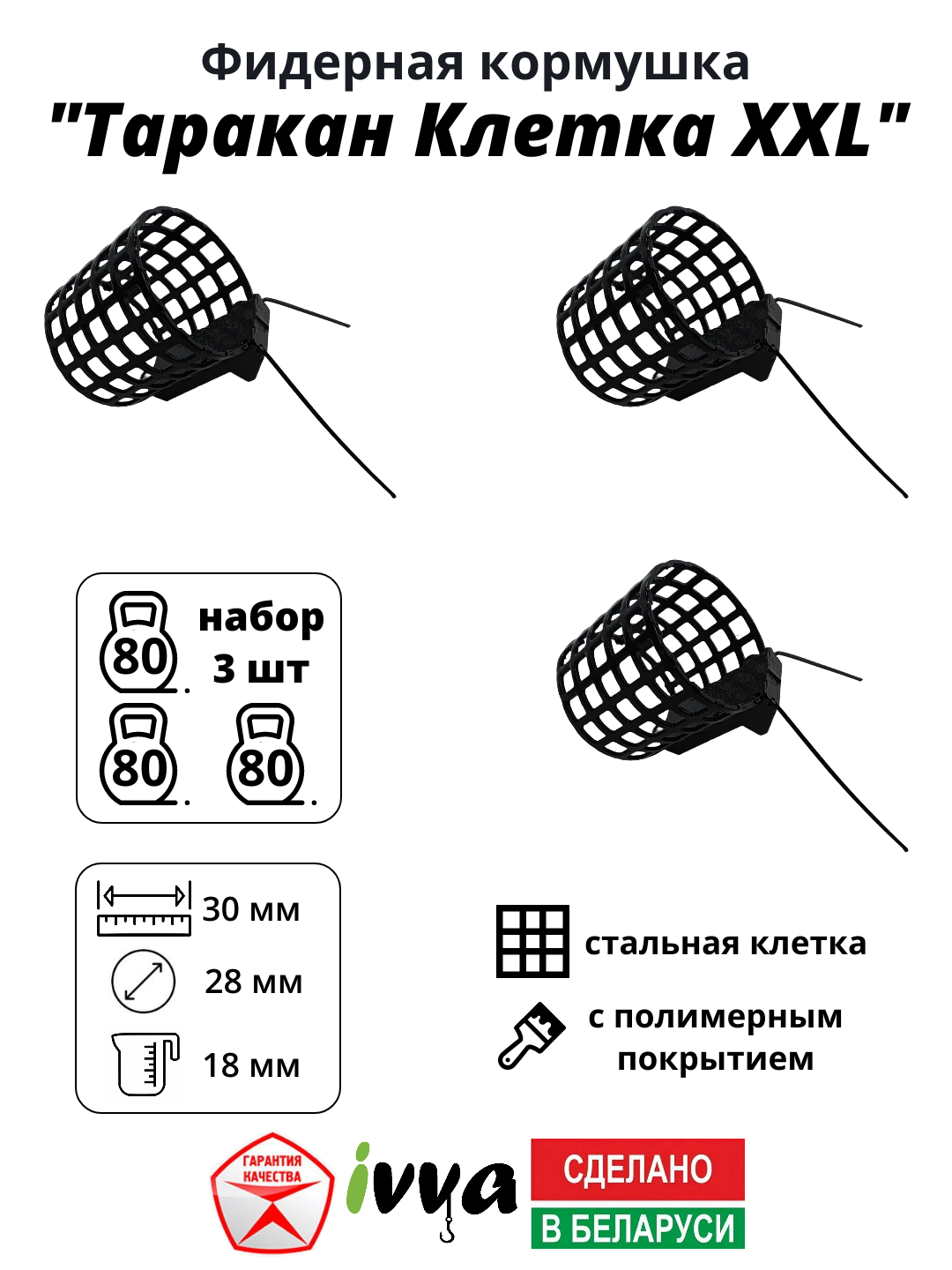 Фидерная кормушка
"Таракан Клетка XXL"

80 набор 3 шт
80 80

30 мм
28 мм
18 мм

стальная клетка

с полимерным покрытием

ГАРАНТИЯ КАЧЕСТВА

ivva

СДЕЛАНО
В БЕЛАРУСИ