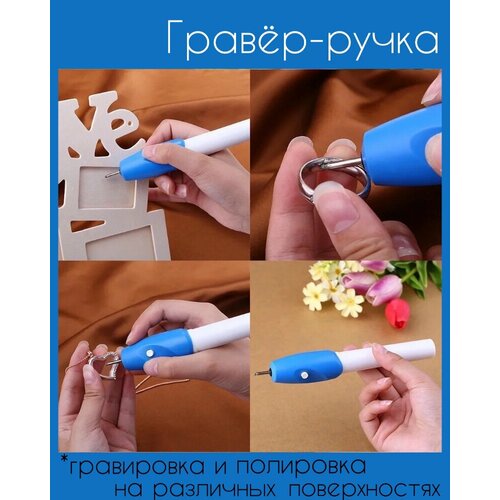 Гравёр-ручка

*гравировка и полировка на различных поверхностях