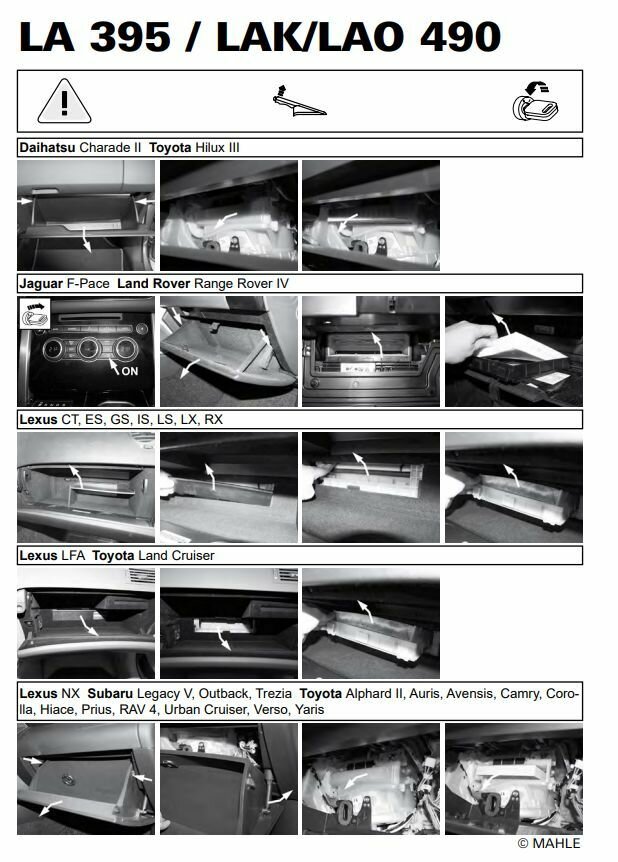 LA 395 / LAK/LAO 490

Daihatsu Charade II Toyota Hilux III

Jaguar F-Pace Land Rover Range Rover IV

ON

Lexus CT, ES, GS, IS, LS, LX, RX

Lexus LFA Toyota Land Cruiser

Lexus NX Subaru Legacy V, Outback, Trezia Toyota Alphard II, Auris, Avensis, Camry, Corolla, Hiace, Prius, RAV 4, Urban Cruiser, Verso, Yaris

© MAHLE