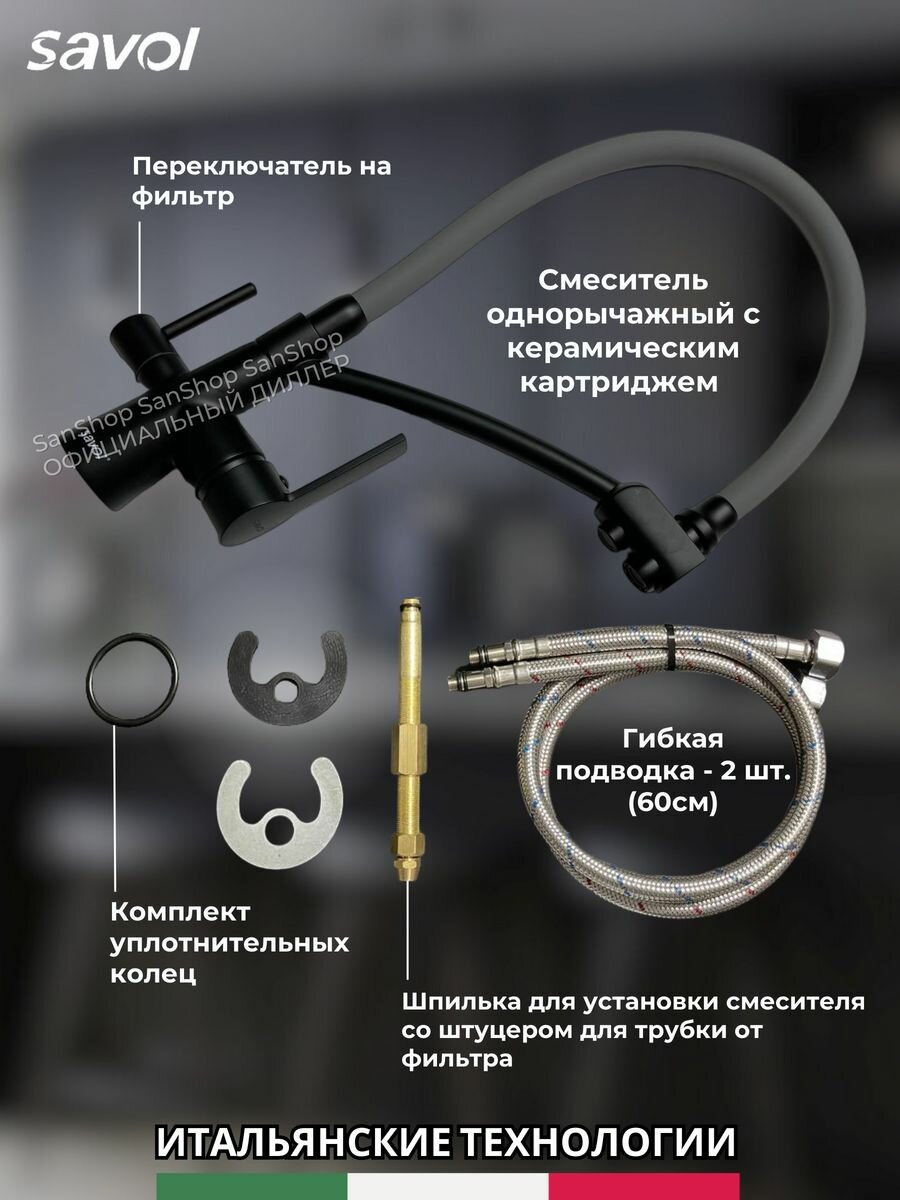 savol

Переключатель на фильтр

Смеситель однорычажный с керамическим картриджем

SanShop SanShop SanShop
ОФИЦИАЛЬНЫЙ ДИЛЛЕР

Гибкая подводка - 2 шт. (60см)

Комплект уплотнительных колец

Шпилька для установки смесителя со штуцером для трубки от фильтра

ИТАЛЬЯНСКИЕ ТЕХНОЛОГИИ