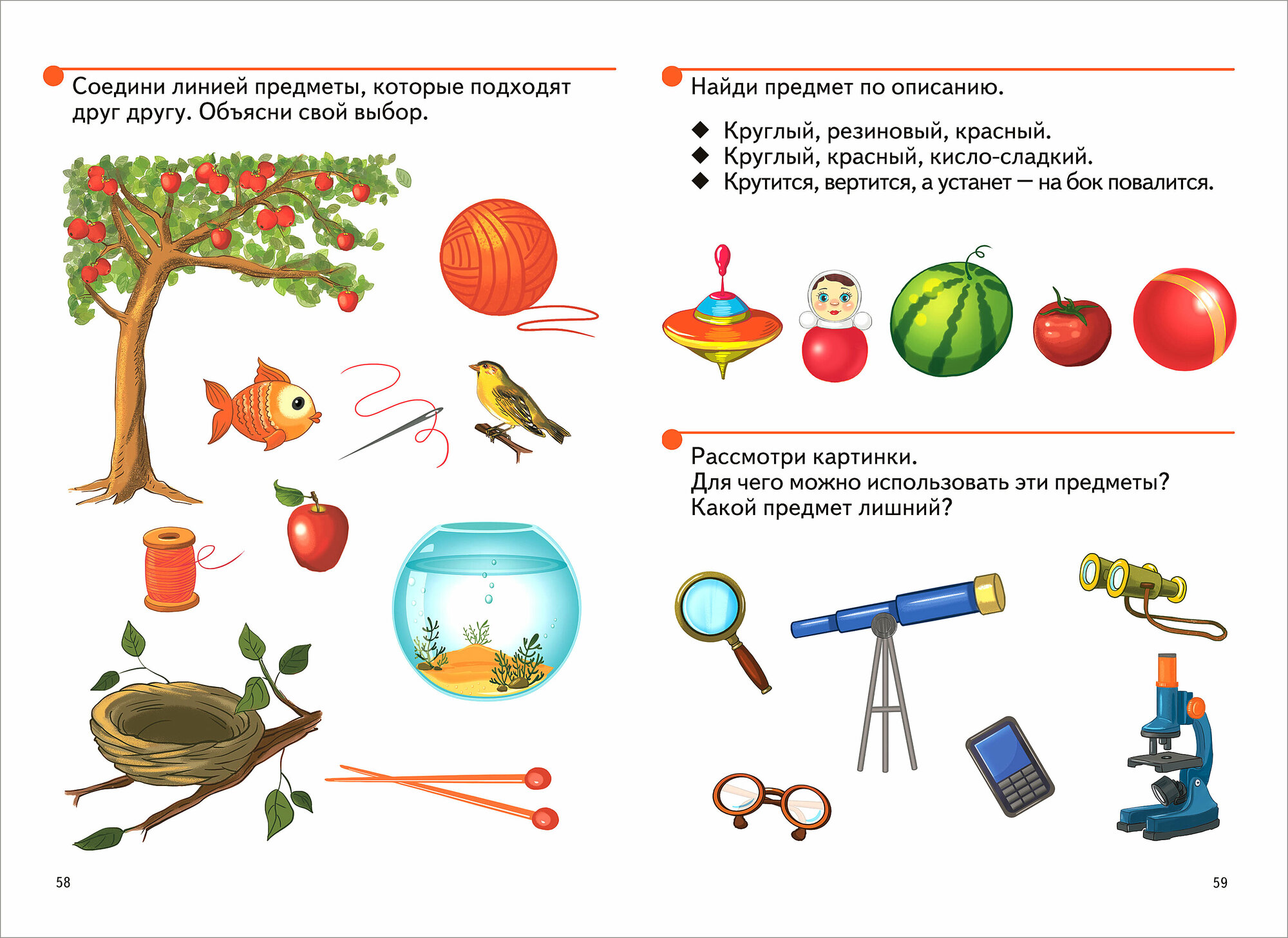 Соедини линией предметы, которые подходят друг другу. Объясни свой выбор.

58

Найди предмет по описанию.

◆ Круглый, резиновый, красный.
◆ Круглый, красный, кисло-сладкий.
◆ Крутится, вертится, а устанет — на бок повалится.

Рассмотри картинки.
Для чего можно использовать эти предметы?
Какой предмет лишний?

59