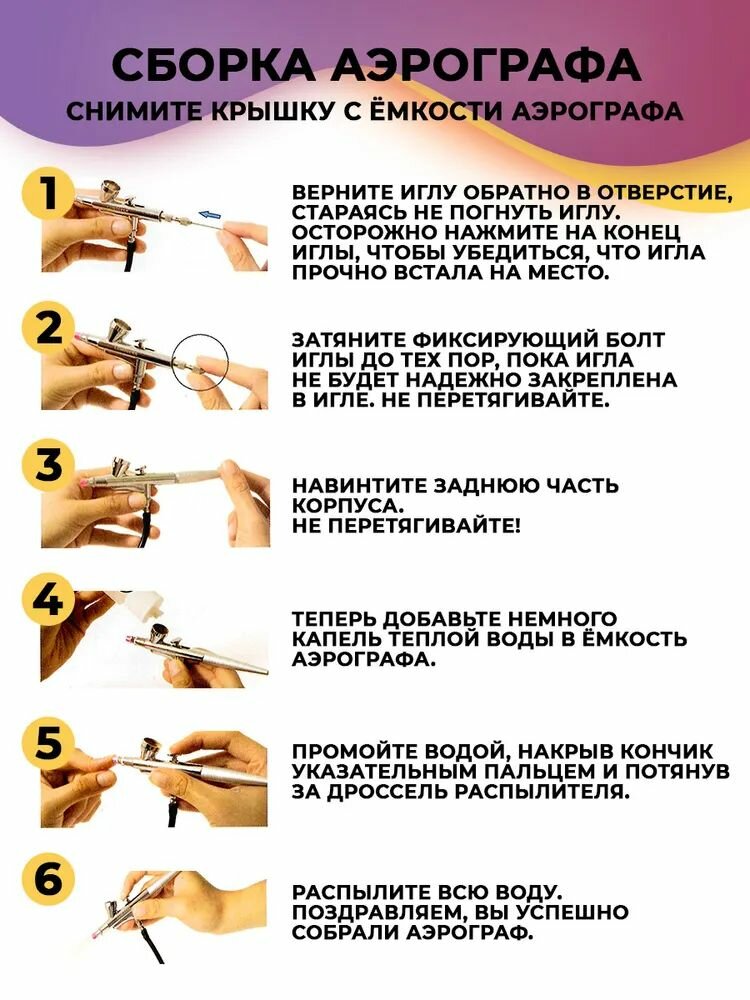 СБОРКА АЭРОГРАФА

СНИМИТЕ КРЫШКУ С ЁМКОСТИ АЭРОГРАФА

1

ВЕРНИТЕ ИГЛУ ОБРАТНО В ОТВЕРСТИЕ, СТАРАЯСЬ НЕ ПОГНУТЬ ИГЛУ. ОСТОРОЖНО НАЖМИТЕ НА КОНЕЦ ИГЛЫ, ЧТОБЫ УБЕДИТЬСЯ, ЧТО ИГЛА ПРОЧНО ВСТАЛА НА МЕСТО.

2

ЗАТЯНИТЕ ФИКСИРУЮЩИЙ БОЛТ ИГЛЫ ДО ТЕХ ПОР, ПОКА ИГЛА НЕ БУДЕТ НАДЕЖНО ЗАКРЕПЛЕНА В ИГЛЕ. НЕ ПЕРЕТЯГИВАЙТЕ.

3

НАВИНТИТЕ ЗАДНЮЮ ЧАСТЬ КОРПУСА.
НЕ ПЕРЕТЯГИВАЙТЕ!

4

ТЕПЕРЬ ДОБАВЬТЕ НЕМНОГО КАПЕЛЬ ТЕПЛОЙ ВОДЫ В ЁМКОСТЬ АЭРОГРАФА.

5

ПРОМОЙТЕ ВОДОЙ, НАКРЫВ КОНЧИК УКАЗАТЕЛЬНЫМ ПАЛЬЦЕМ И ПОТЯНУВ ЗА ДРОССЕЛЬ РАСПЫЛИТЕЛЯ.

6

РАСПЫЛИТЕ ВСЮ ВОДУ. ПОЗДРАВЛЯЕМ, ВЫ УСПЕШНО СОБРАЛИ АЭРОГРАФ.