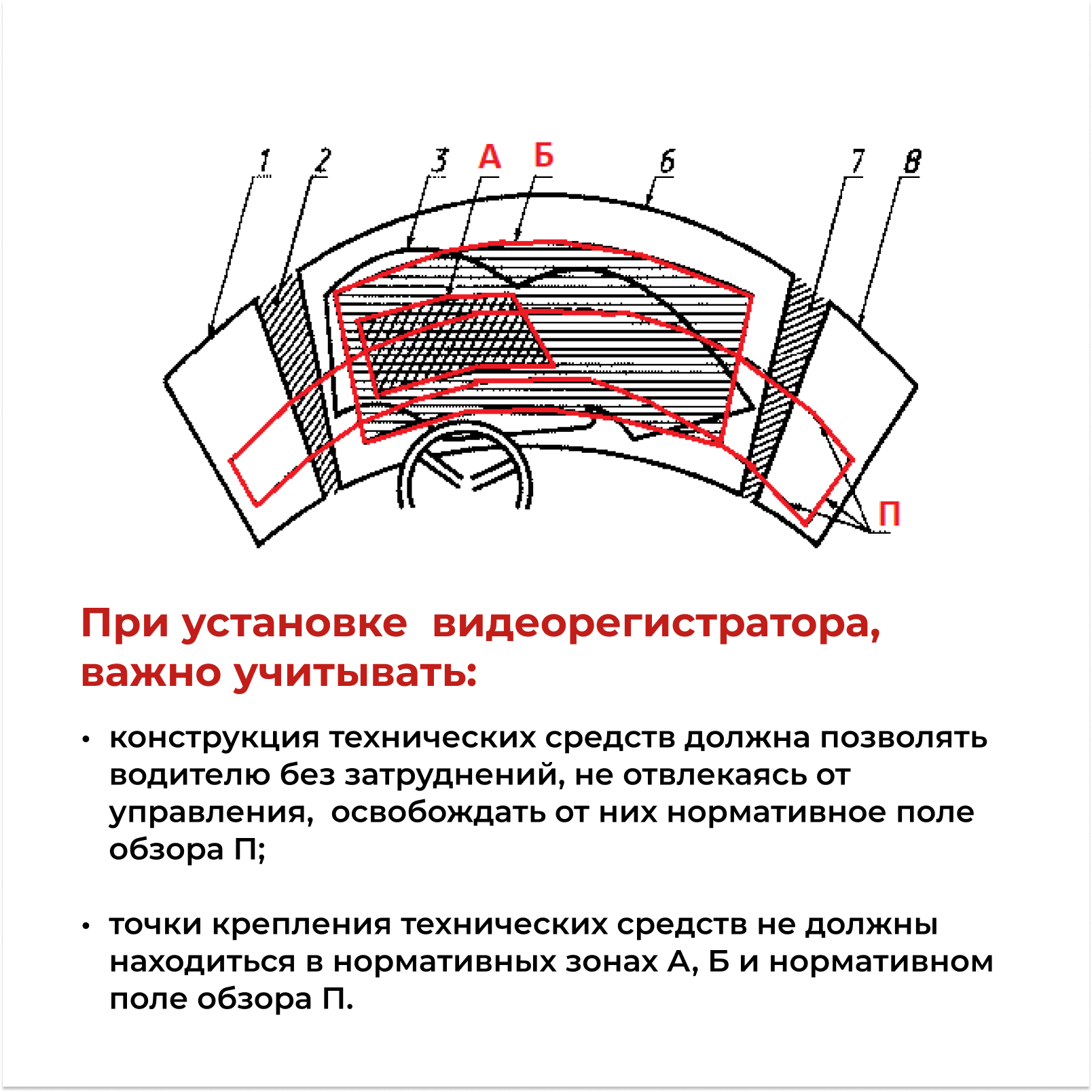 1 2 3 А Б 6 7 8

П

При установке видеорегистратора, важно учитывать:

• конструкция технических средств должна позволять водителю без затруднений, не отвлекаясь от управления, освобождать от них нормативное поле обзора П;

• точки крепления технических средств не должны находиться в нормативных зонах А, Б и нормативном поле обзора П.